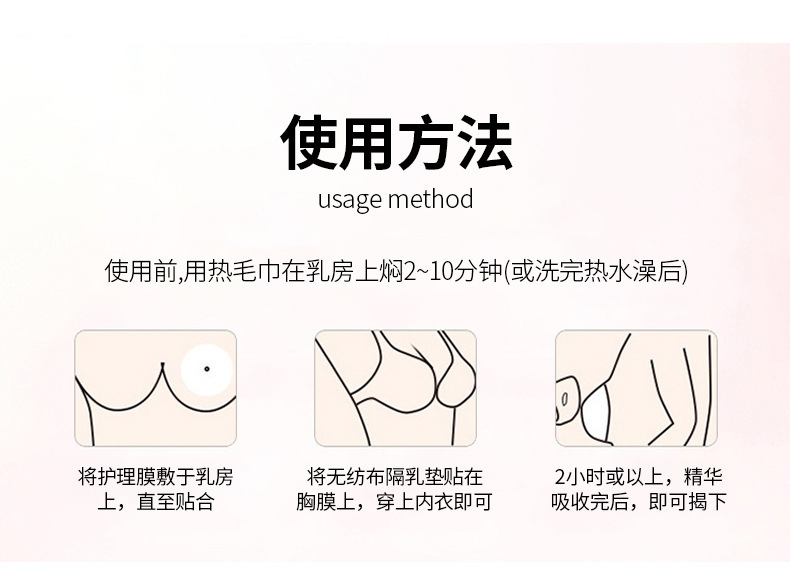 使用方法
usage method

使用前,用热毛巾在乳房上焖2~10分钟(或洗完热水澡后)

将护理膜敷于乳房上，直至贴合

将无纺布隔乳垫贴在胸膜上，穿上内衣即可

2小时或以上，精华吸收完后，即可揭下