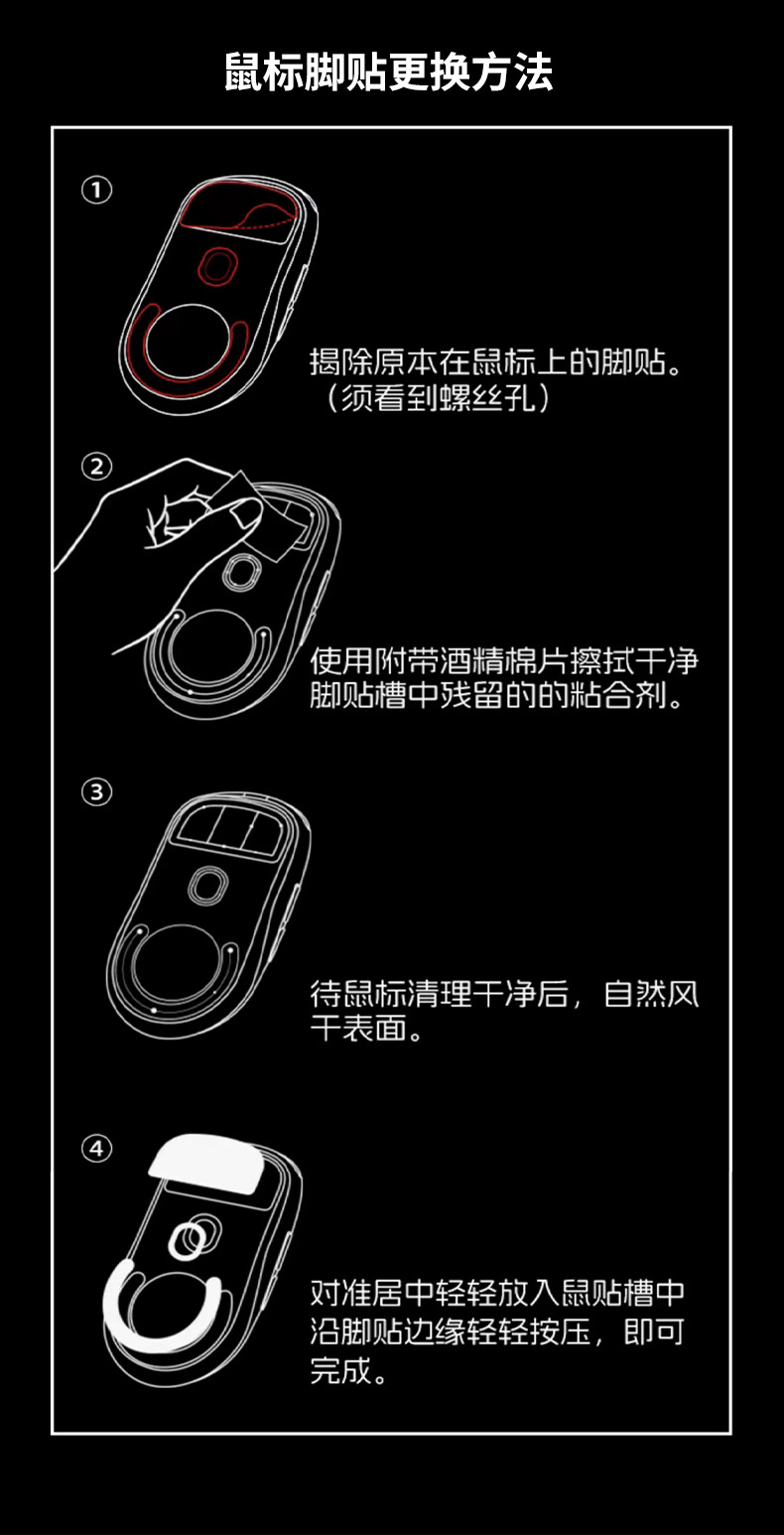 鼠标脚贴更换方法

①

揭除原本在鼠标上的脚贴。（须看到螺丝孔）

②

使用附带酒精棉片擦拭干净脚贴槽中残留的的粘合剂。

③

待鼠标清理干净后，自然风干表面。

④

对准居中轻轻放入鼠贴槽中沿脚贴边缘轻轻按压，即可完成。