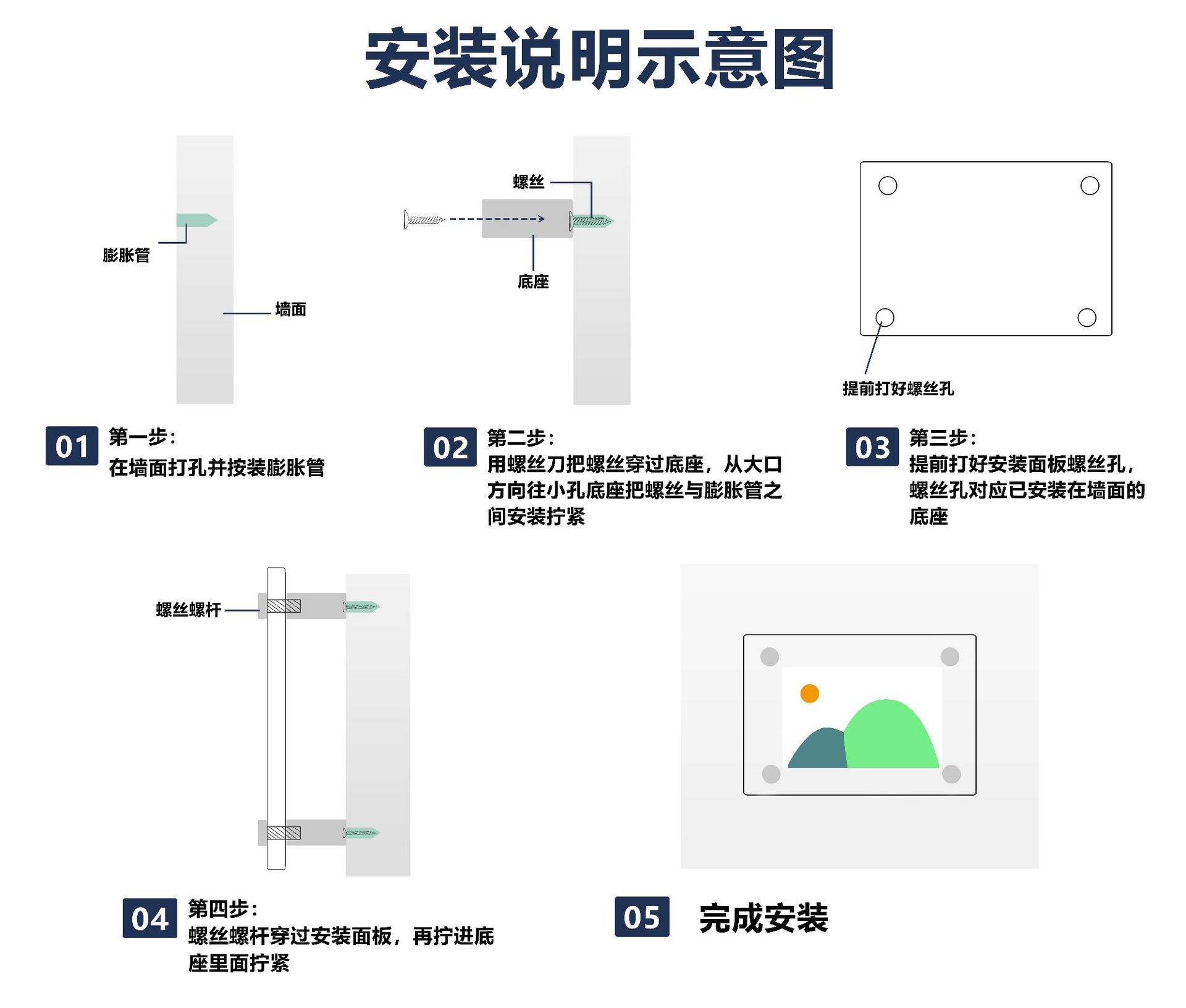 安装说明示意图

膨胀管

墙面

螺丝

底座

提前打好螺丝孔

01 第一步：
在墙面打孔并按装膨胀管

02 第二步：
用螺丝刀把螺丝穿过底座，从大口方向往小孔底座把螺丝与膨胀管之间安装拧紧

03 第三步：
提前打好安装面板螺丝孔，螺丝孔对应已安装在墙面的底座

螺丝螺杆

04 第四步：
螺丝螺杆穿过安装面板，再拧进底座里面拧紧

05 完成安装