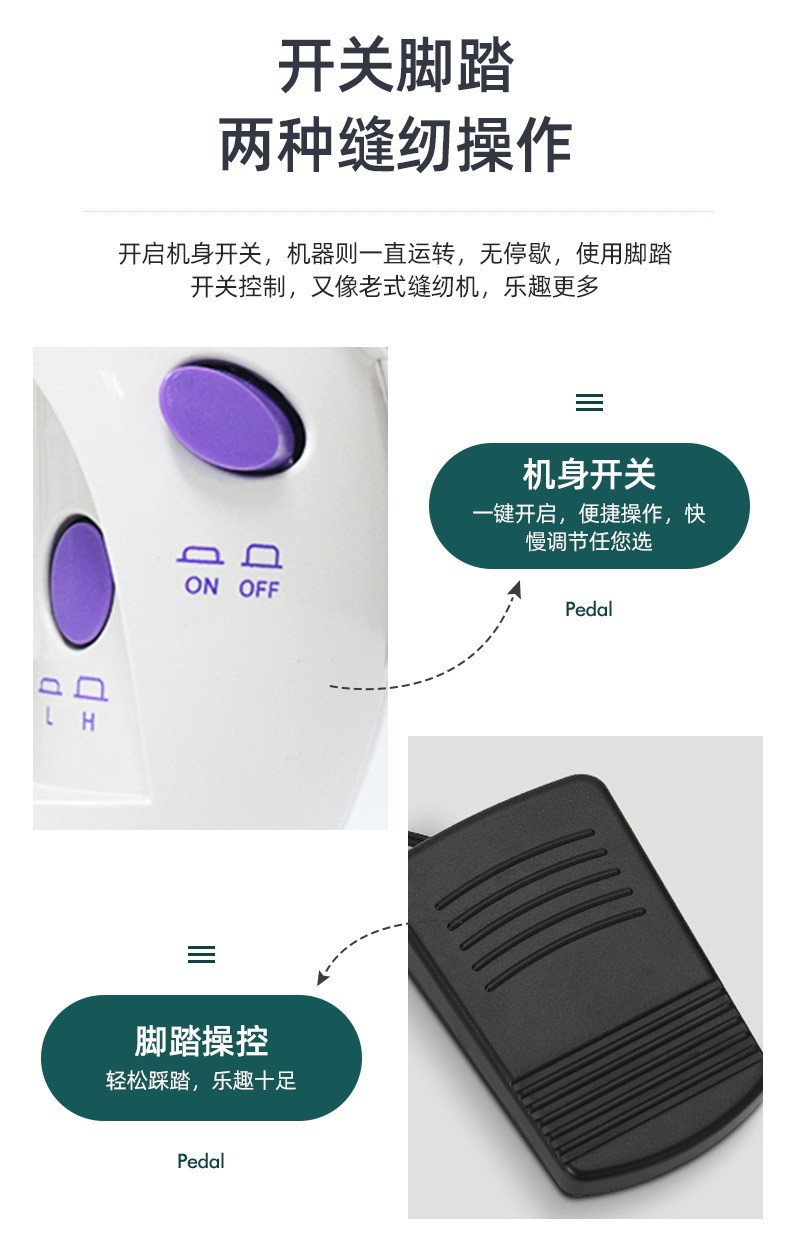 开关脚踏
两种缝纫操作

开启机身开关，机器则一直运转，无停歇，使用脚踏开关控制，又像老式缝纫机，乐趣更多

ON OFF

L H

机身开关
一键开启，便捷操作，快慢调节任您选

Pedal

脚踏操控
轻松踩踏，乐趣十足

Pedal