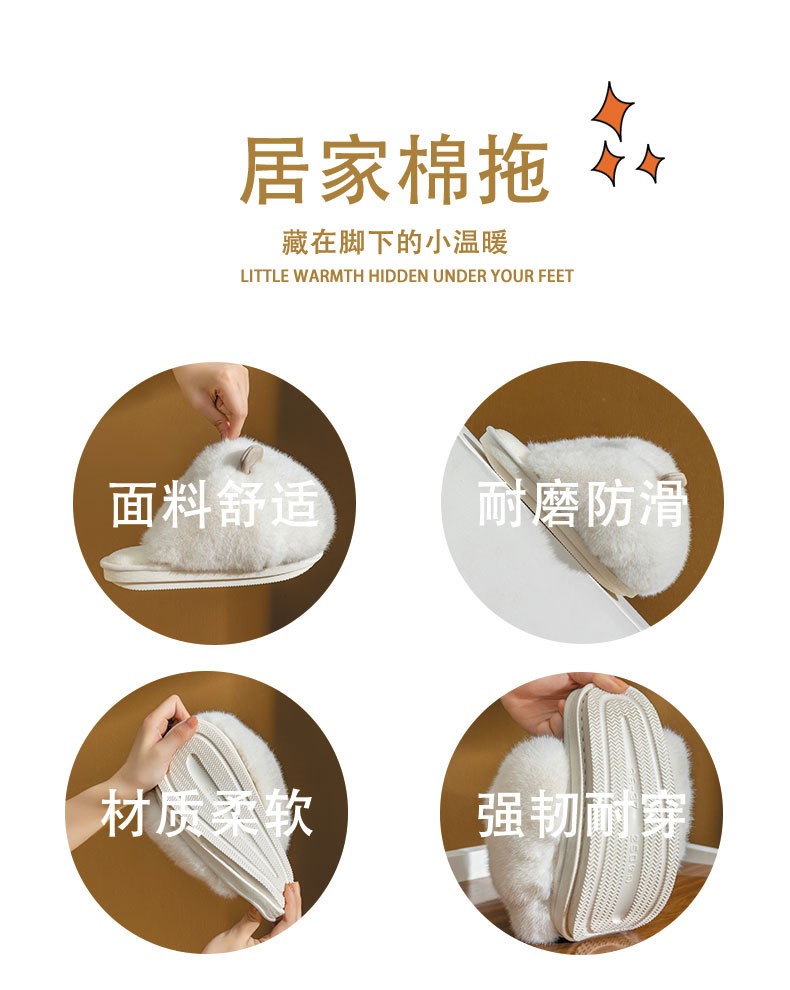 居家棉拖

藏在脚下的小温暖

LITTLE WARMTH HIDDEN UNDER YOUR FEET

面料舒适

耐磨防滑

材质柔软

强韧耐穿