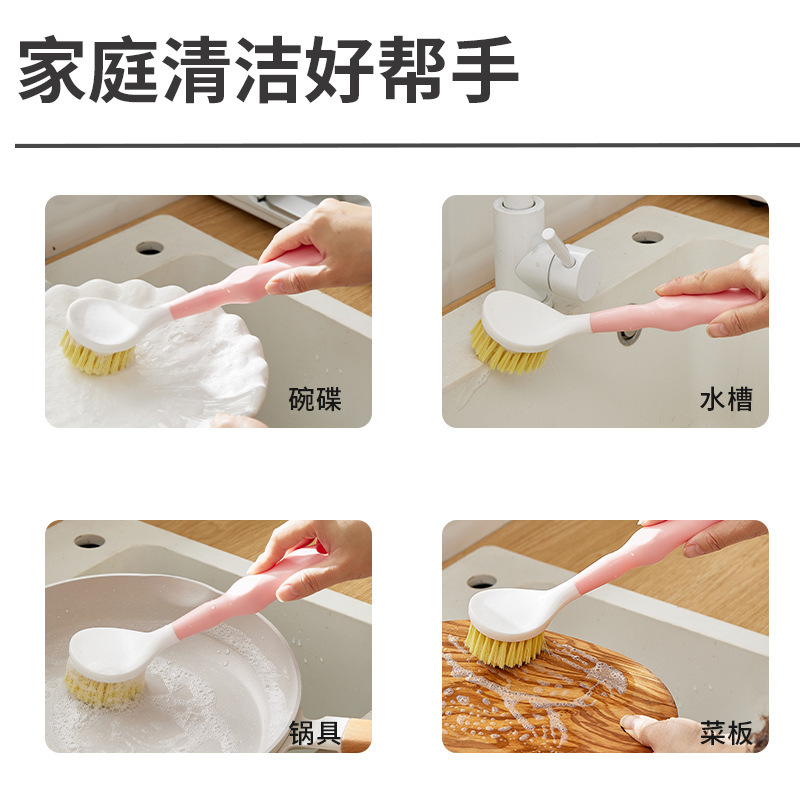 家庭清洁好帮手

碗碟

水槽

锅具

菜板