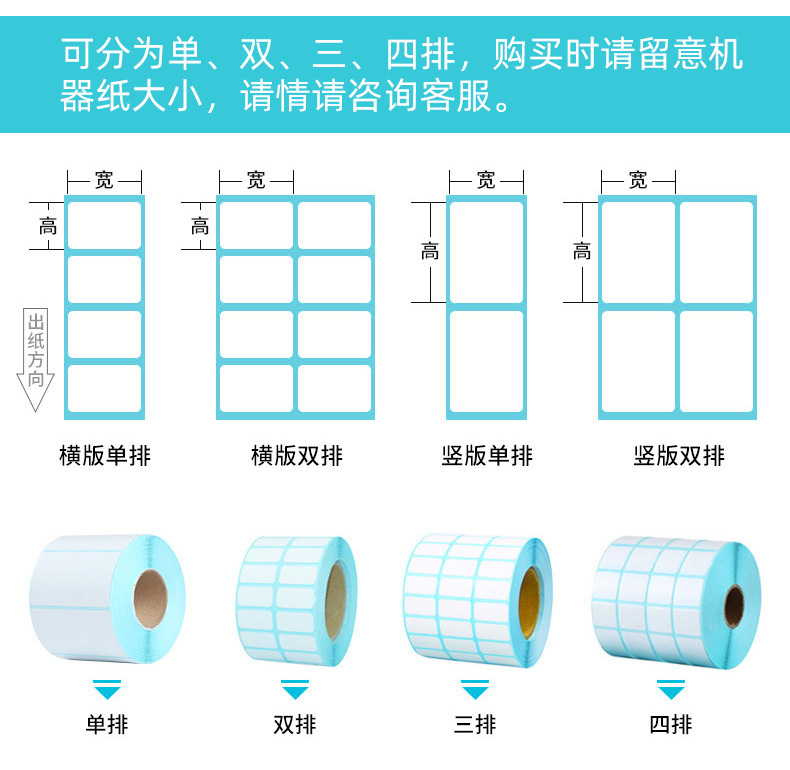 可分为单、双、三、四排，购买时请留意机器纸大小，请情请咨询客服。

宽
高
出纸方向
横版单排

宽
高
横版双排

宽
高
竖版单排

宽
高
竖版双排

单排

双排

三排

四排