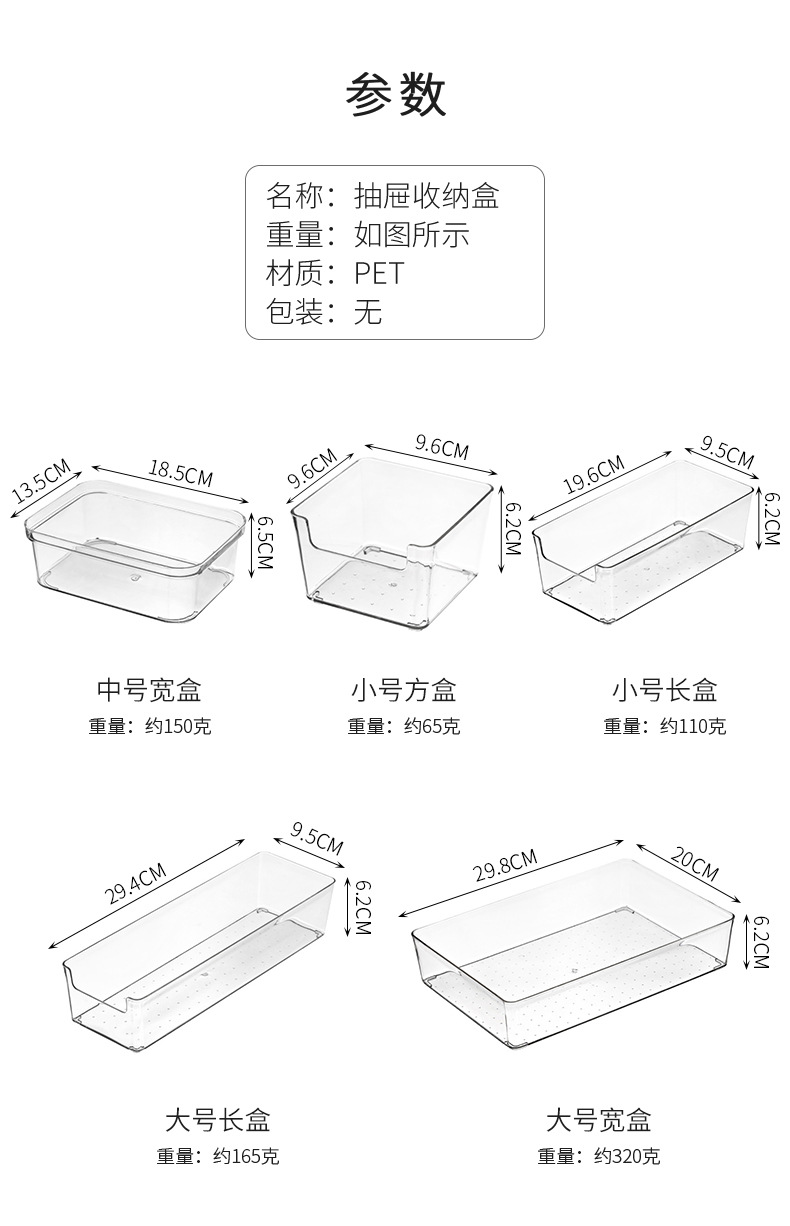 参数

名称：抽屉收纳盒
重量：如图所示
材质：PET
包装：无

13.5CM
18.5CM
6.5CM
中号宽盒
重量：约150克

9.6CM
9.6CM
6.2CM
小号方盒
重量：约65克

19.6CM
9.5CM
6.2CM
小号长盒
重量：约110克

29.4CM
9.5CM
6.2CM
大号长盒
重量：约165克

29.8CM
20CM
6.2CM
大号宽盒
重量：约320克