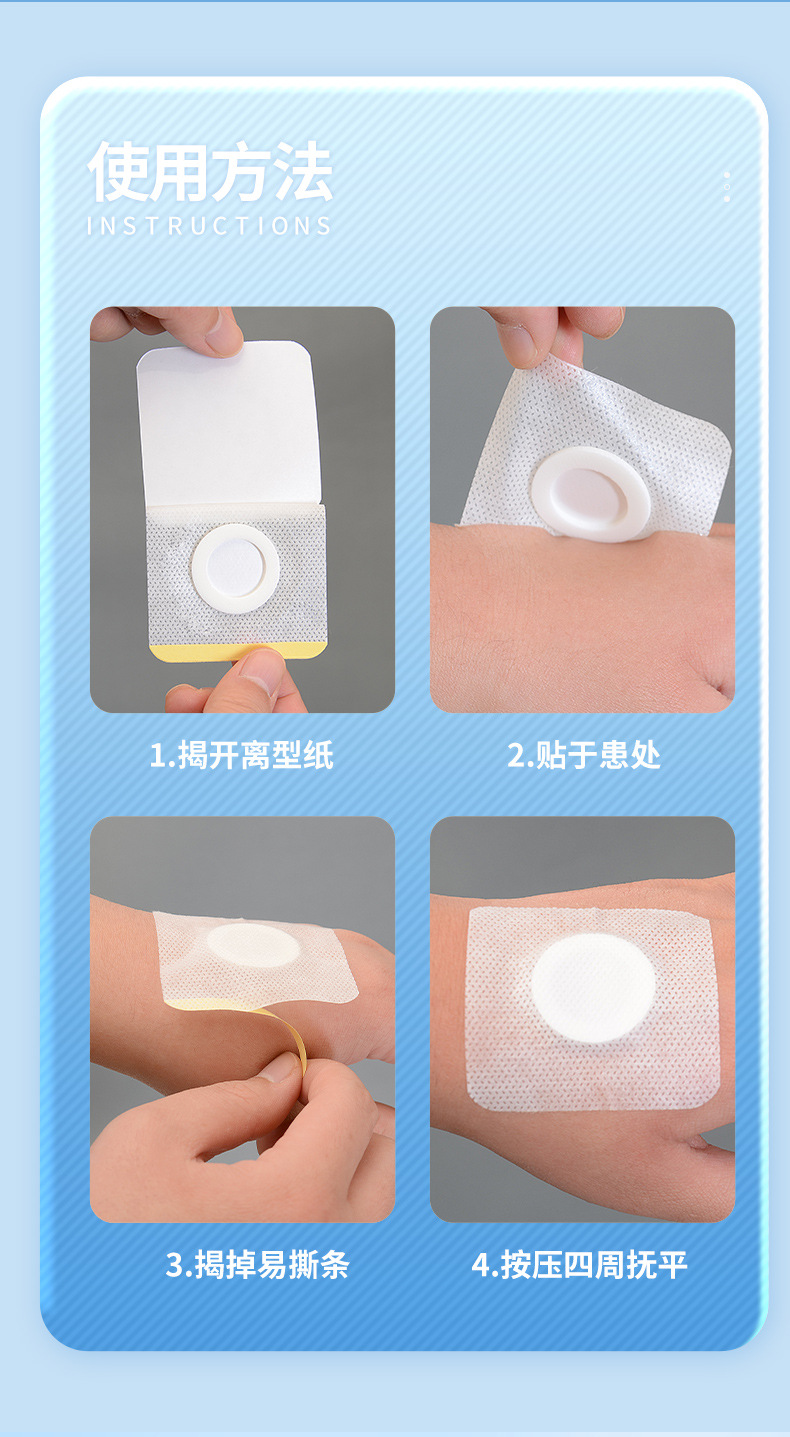 使用方法
INSTRUCTIONS

1.揭开离型纸

2.贴于患处

3.揭掉易撕条

4.按压四周抚平