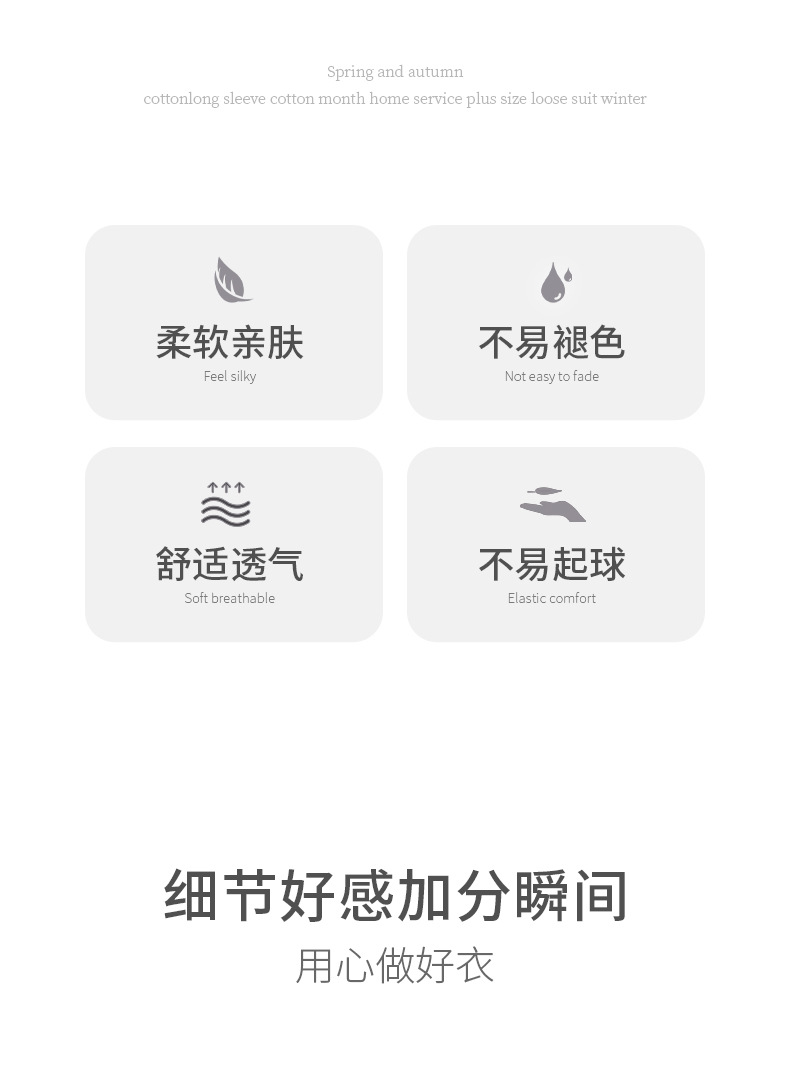 Spring and autumn
cottonlong sleeve cotton month home service plus size loose suit winter

柔软亲肤
Feel silky

不易褪色
Not easy to fade

舒适透气
Soft breathable

不易起球
Elastic comfort

细节好感加分瞬间
用心做好衣