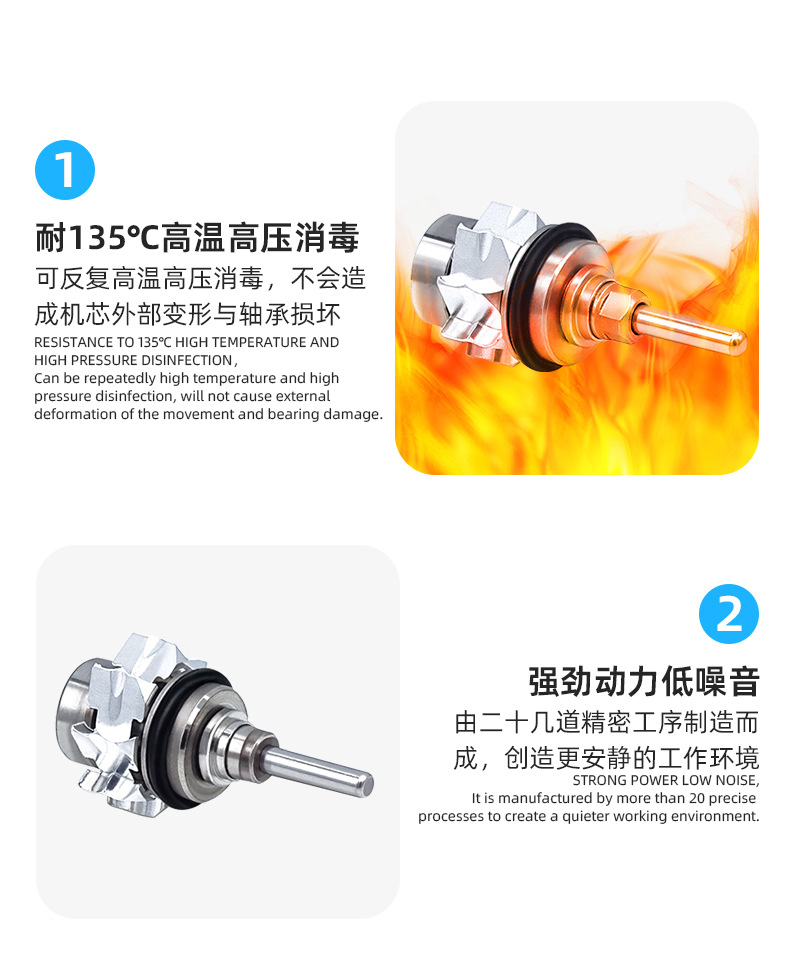 1

耐135℃高温高压消毒

可反复高温高压消毒，不会造成机芯外部变形与轴承损坏

RESISTANCE TO 135℃ HIGH TEMPERATURE AND HIGH PRESSURE DISINFECTION,
Can be repeatedly high temperature and high pressure disinfection, will not cause external deformation of the movement and bearing damage.

2

强劲动力低噪音

由二十几道精密工序制造而成，创造更安静的工作环境

STRONG POWER LOW NOISE,
It is manufactured by more than 20 precise processes to create a quieter working environment.