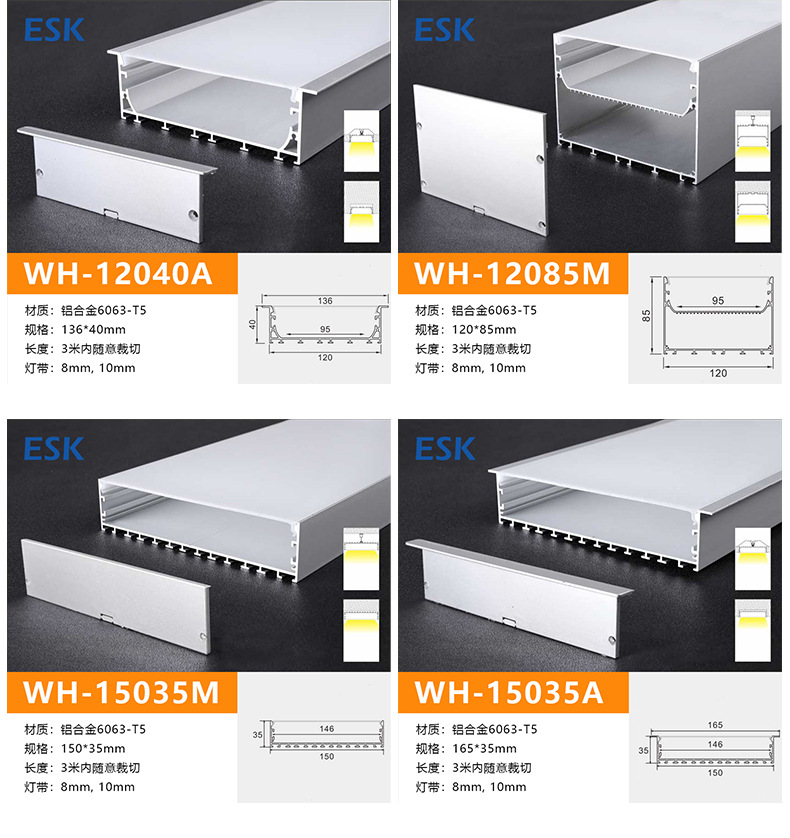 ESK

WH-12040A

材质：铝合金6063-T5
规格：136*40mm
长度：3米内随意裁切
灯带：8mm, 10mm

136
40
95
120

ESK

WH-12085M

材质：铝合金6063-T5
规格：120*85mm
长度：3米内随意裁切
灯带：8mm, 10mm

85
95
120

ESK

WH-15035M

材质：铝合金6063-T5
规格：150*35mm
长度：3米内随意裁切
灯带：8mm, 10mm

35
146
150

ESK

WH-15035A

材质：铝合金6063-T5
规格：165*35mm
长度：3米内随意裁切
灯带：8mm, 10mm

165
35
146
150