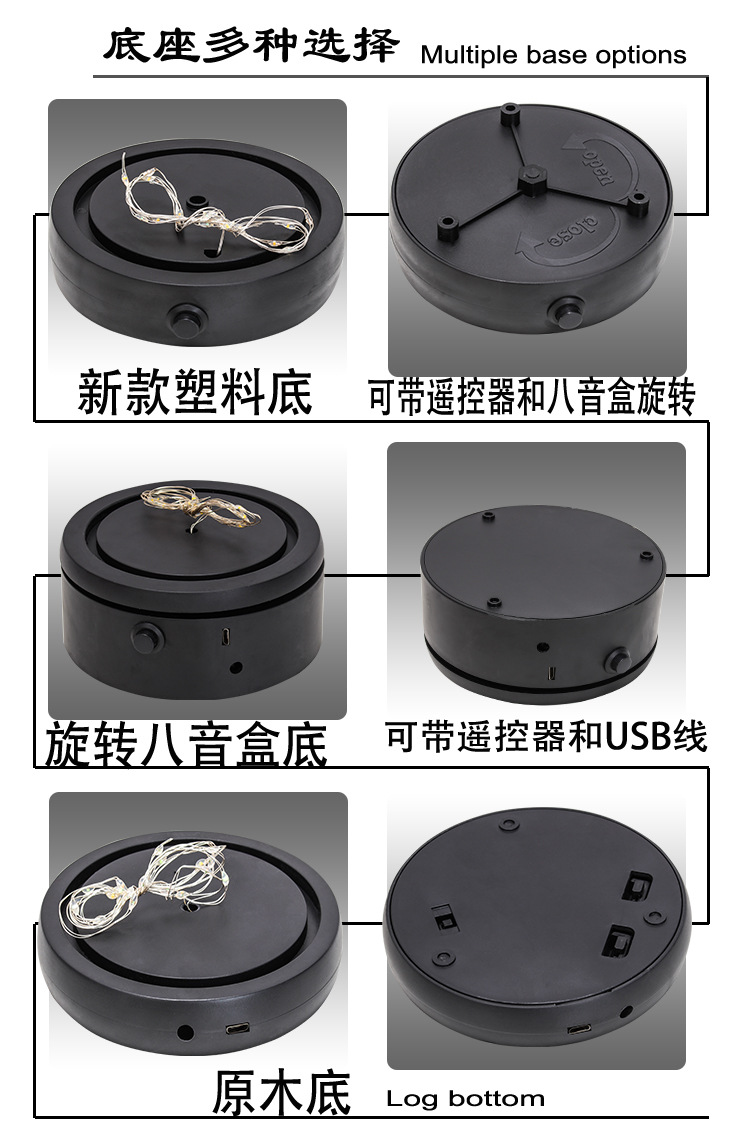 底座多种选择 Multiple base options

open

close

新款塑料底

可带遥控器和八音盒旋转

旋转八音盒底

可带遥控器和USB线

原木底 Log bottom