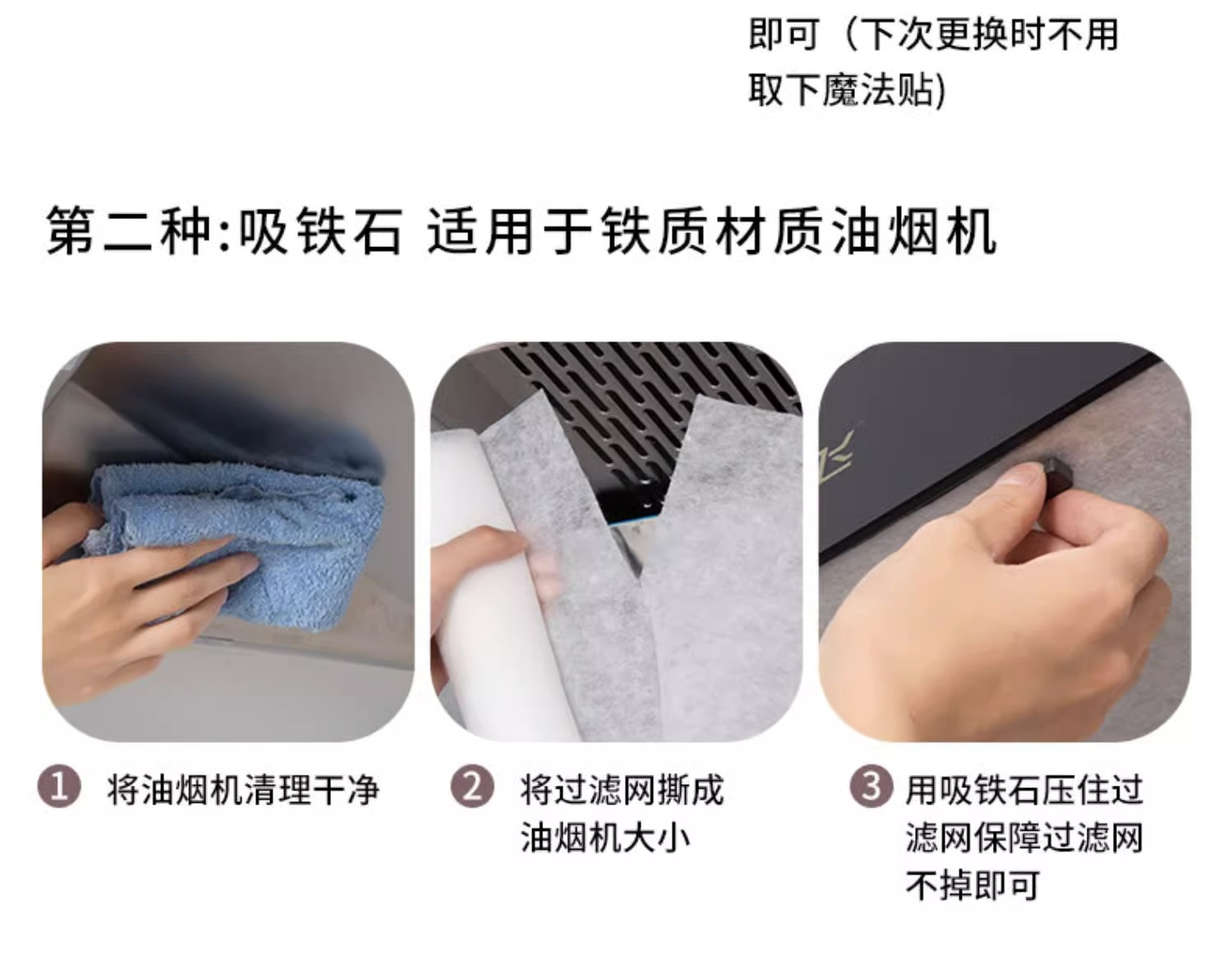 即可（下次更换时不用取下魔法贴）

第二种:吸铁石 适用于铁质材质油烟机

1 将油烟机清理干净

2 将过滤网撕成油烟机大小

3 用吸铁石压住过滤网保障过滤网不掉即可