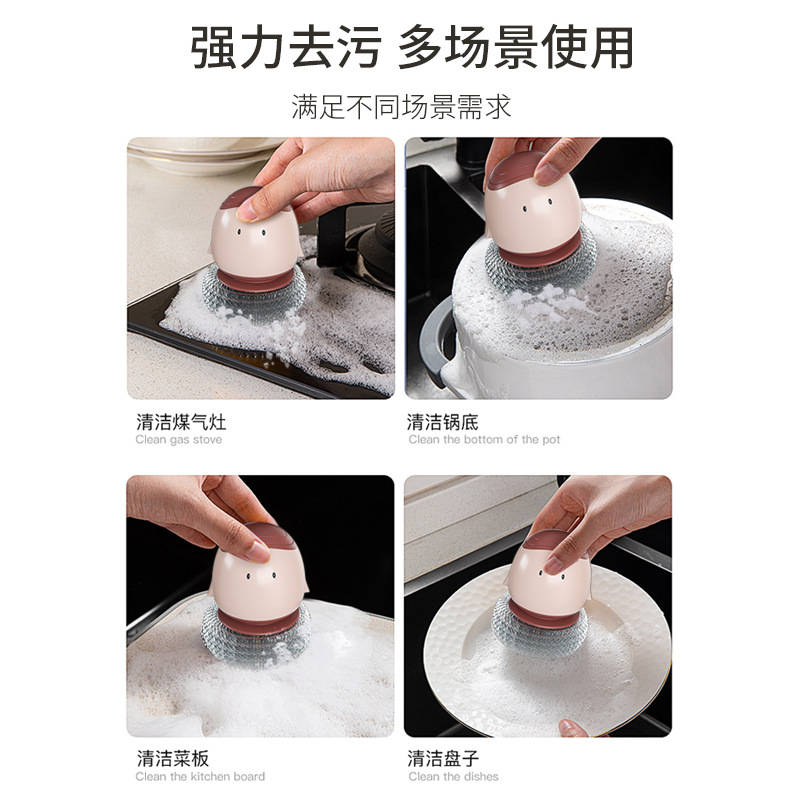 强力去污 多场景使用

满足不同场景需求

清洁煤气灶
Clean gas stove

清洁锅底
Clean the bottom of the pot

清洁菜板
Clean the kitchen board

清洁盘子
Clean the dishes