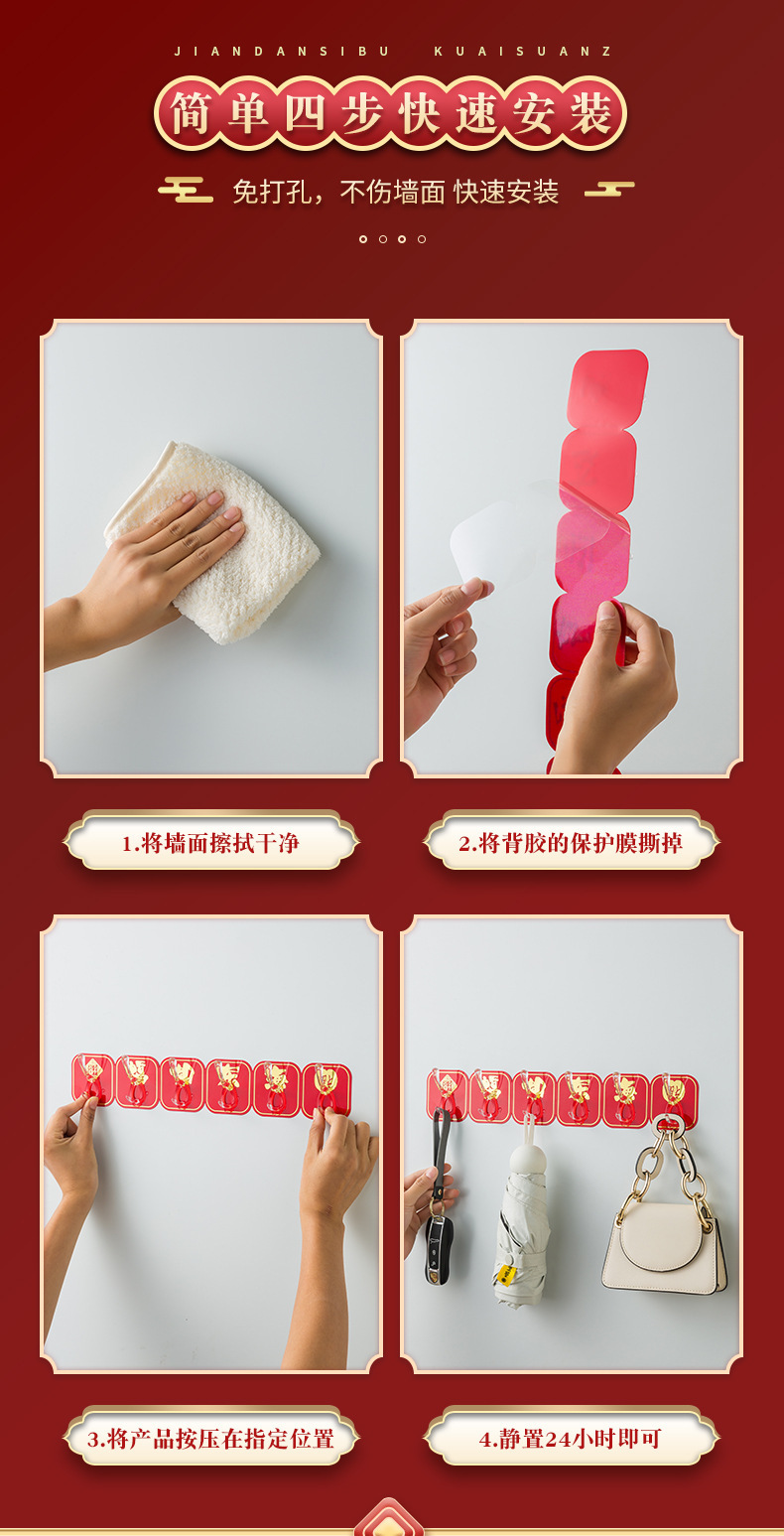 JIANDANSIBU KUAISUANZ

简单四步快速安装

免打孔，不伤墙面 快速安装

1.将墙面擦拭干净

2.将背胶的保护膜撕掉

3.将产品按压在指定位置

4.静置24小时即可