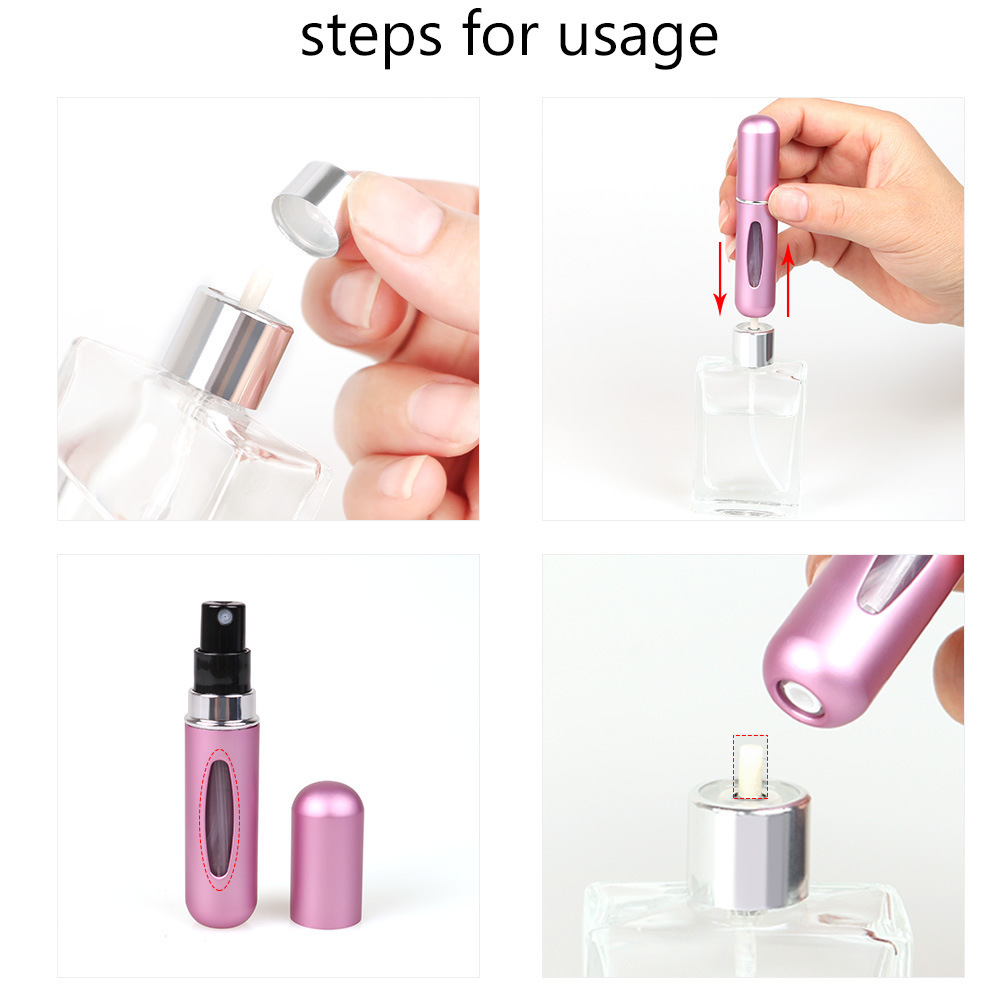 steps for usage