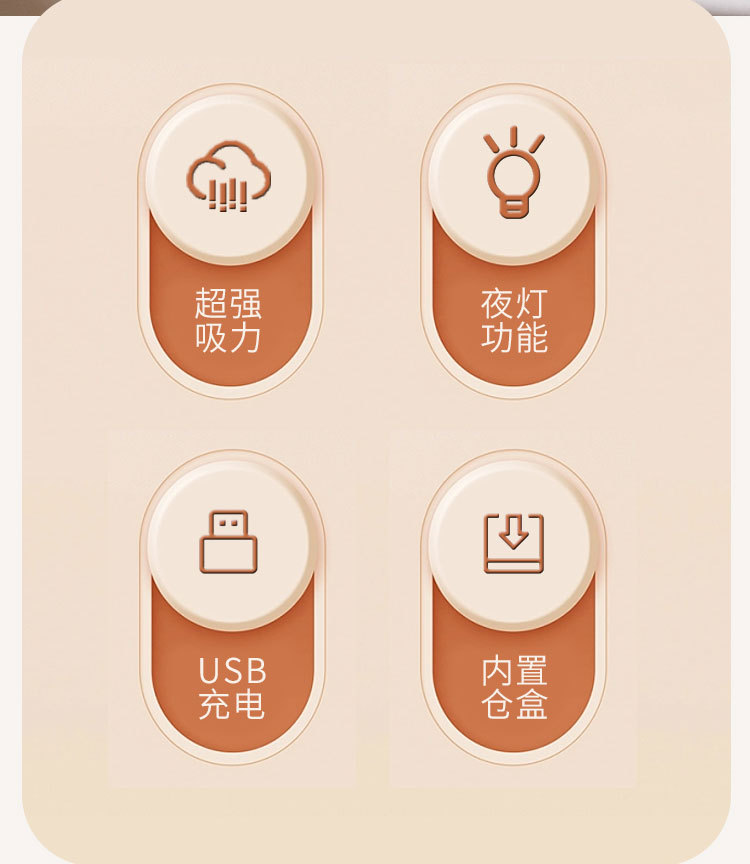 超强
吸力

夜灯
功能

USB
充电

内置
仓盒