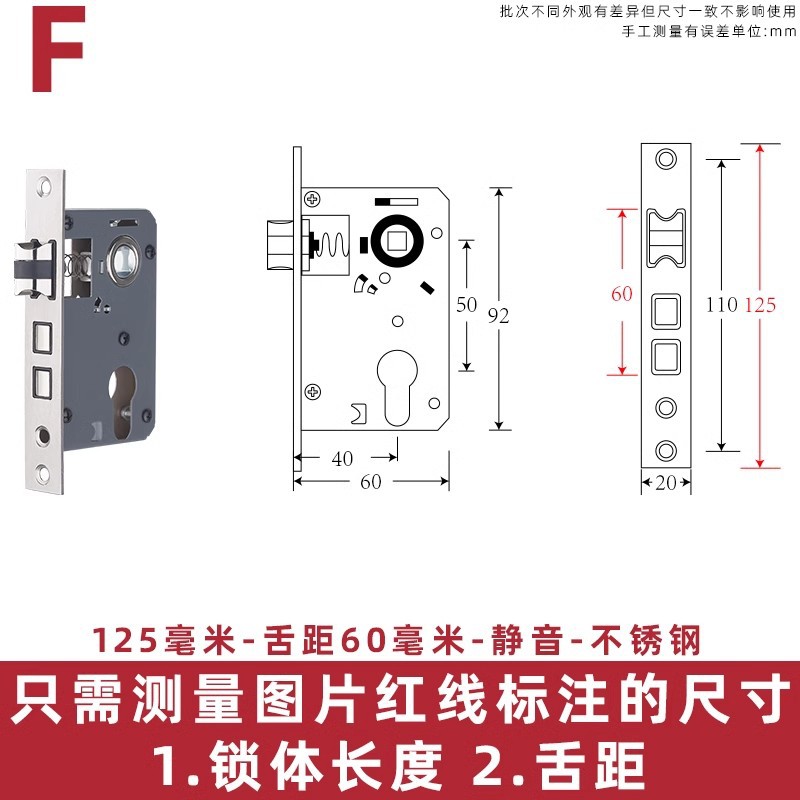 F

批次不同外观有差异但尺寸一致不影响使用
手工测量有误差单位:mm

50
92
40
60

60
110
125
20

125毫米-舌距60毫米-静音-不锈钢

只需测量图片红线标注的尺寸
1.锁体长度 2.舌距