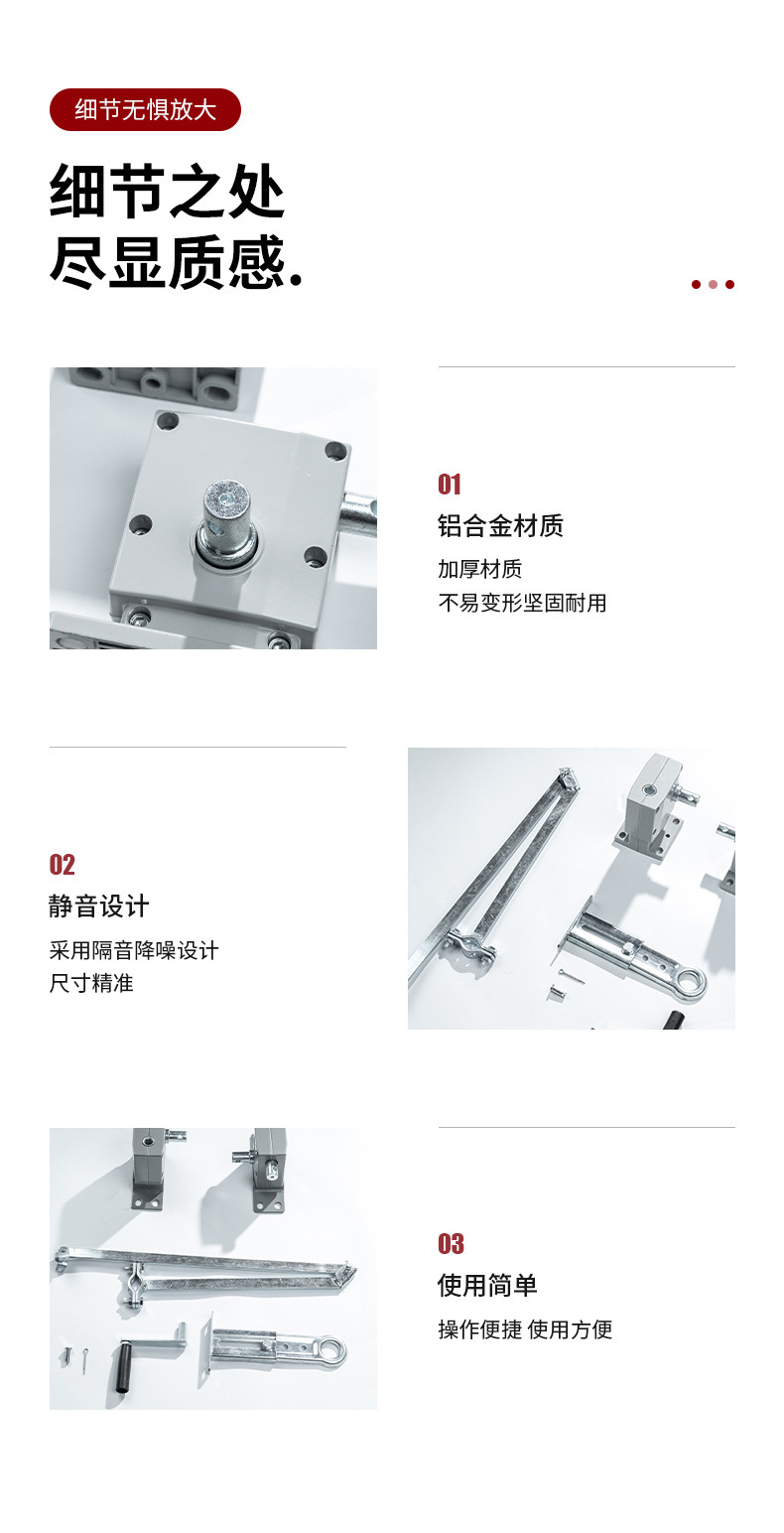 细节无惧放大

细节之处
尽显质感.

01
铝合金材质
加厚材质
不易变形坚固耐用

02
静音设计
采用隔音降噪设计
尺寸精准

03
使用简单
操作便捷 使用方便