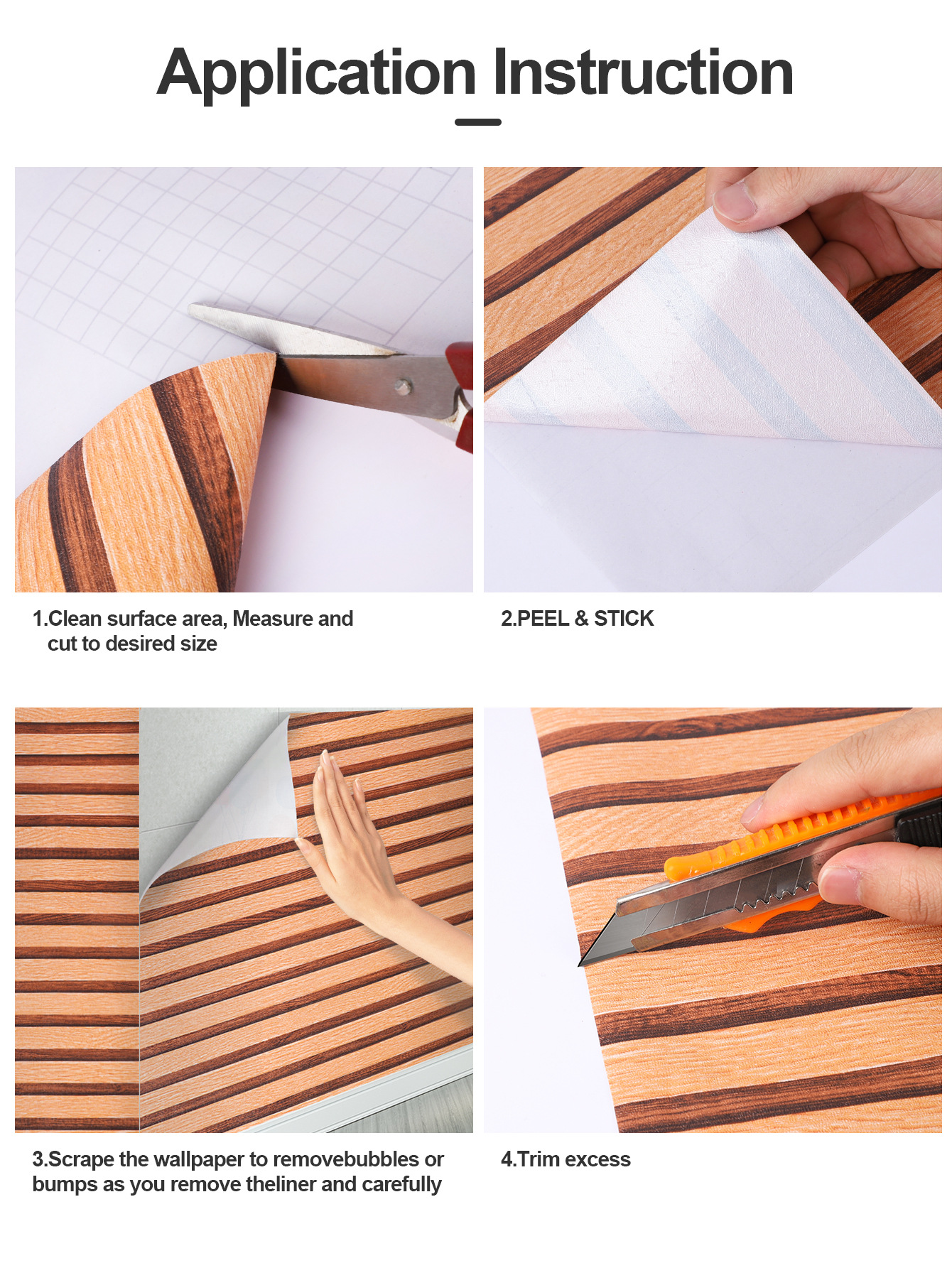 Application Instruction

1.Clean surface area, Measure and cut to desired size

2.PEEL & STICK

3.Scrape the wallpaper to removebubbles or bumps as you remove theliner and carefully

4.Trim excess