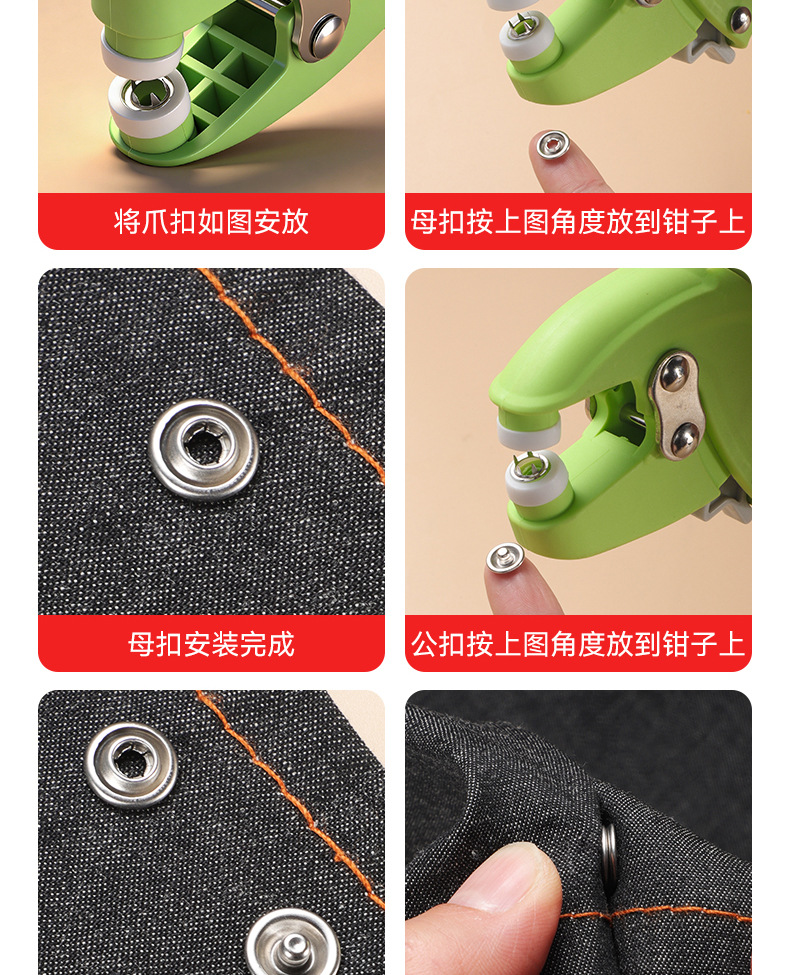 将爪扣如图安放

母扣按上图角度放到钳子上

母扣安装完成

公扣按上图角度放到钳子上