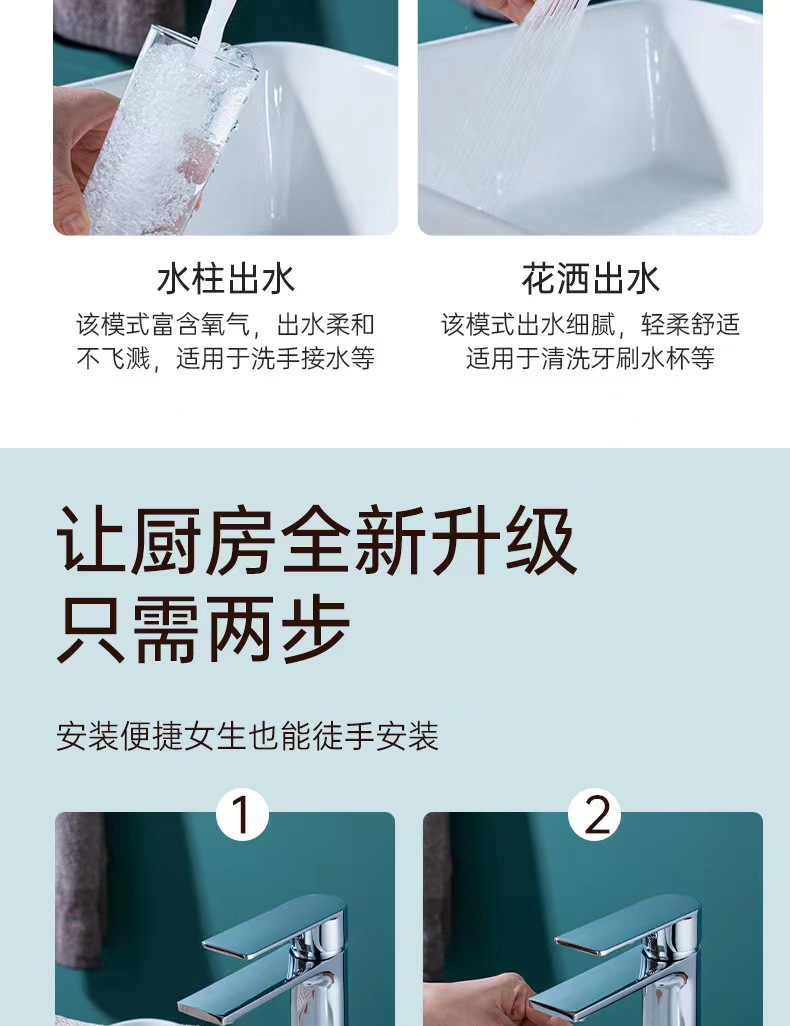 水柱出水
该模式富含氧气，出水柔和不飞溅，适用于洗手接水等

花洒出水
该模式出水细腻，轻柔舒适适用于清洗牙刷水杯等

让厨房全新升级
只需两步

安装便捷女生也能徒手安装

1

2