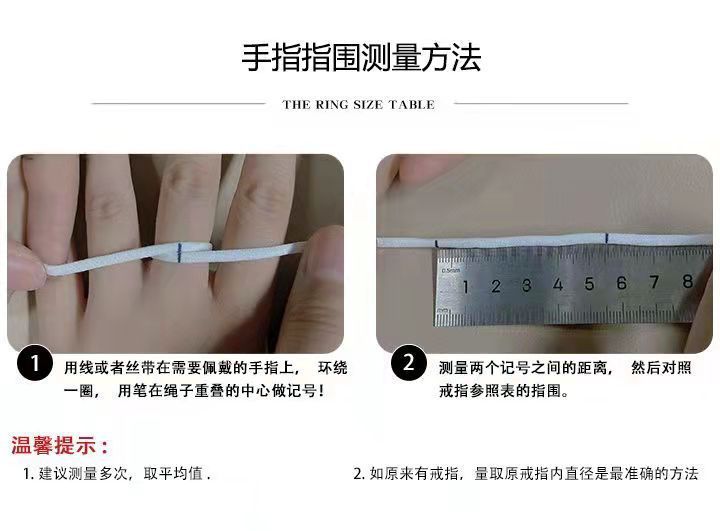 手指指围测量方法

THE RING SIZE TABLE

0.5mm
1 2 3 4 5 6 7 8
mm

1 用线或者丝带在需要佩戴的手指上， 环绕一圈， 用笔在绳子重叠的中心做记号！

2 测量两个记号之间的距离， 然后对照戒指参照表的指围。

温馨提示：

1. 建议测量多次，取平均值 .

2. 如原来有戒指，量取原戒指内直径是最准确的方法