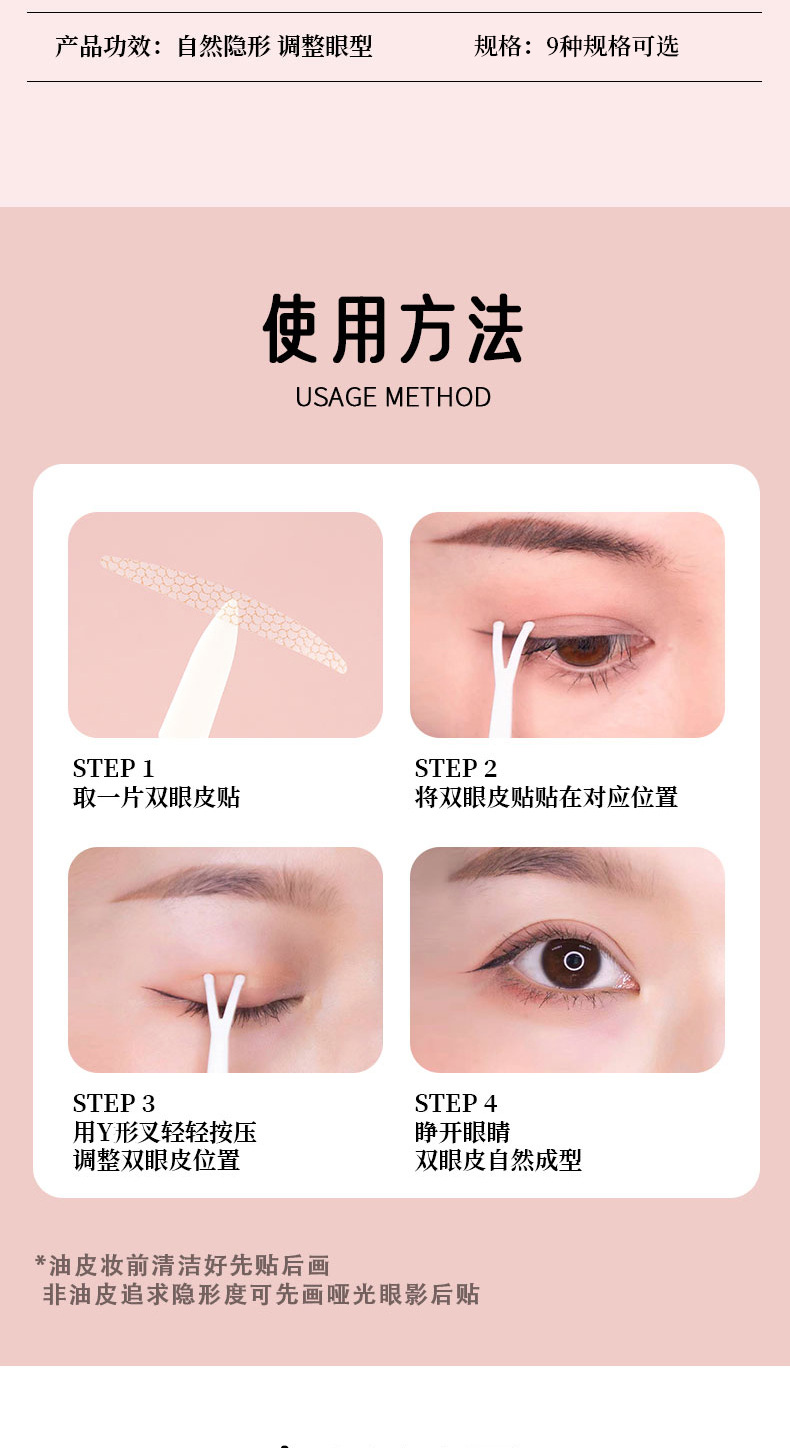 产品功效：自然隐形 调整眼型

规格：9种规格可选

使用方法
USAGE METHOD

STEP 1
取一片双眼皮贴

STEP 2
将双眼皮贴贴在对应位置

STEP 3
用Y形叉轻轻按压
调整双眼皮位置

STEP 4
睁开眼睛
双眼皮自然成型

*油皮妆前清洁好先贴后画
非油皮追求隐形度可先画哑光眼影后贴