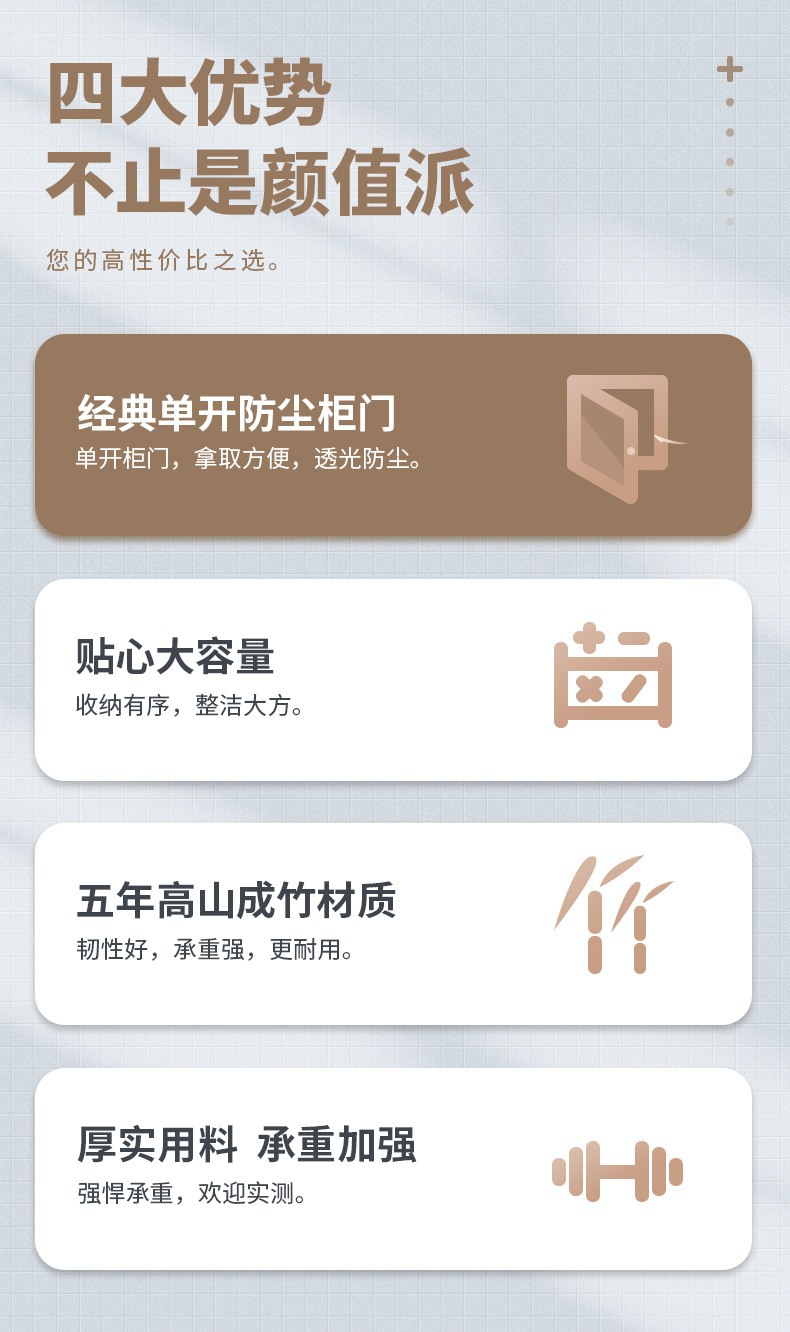 四大优势
不止是颜值派

您的高性价比之选。

经典单开防尘柜门
单开柜门，拿取方便，透光防尘。

贴心大容量
收纳有序，整洁大方。

五年高山成竹材质
韧性好，承重强，更耐用。

厚实用料 承重加强
强悍承重，欢迎实测。