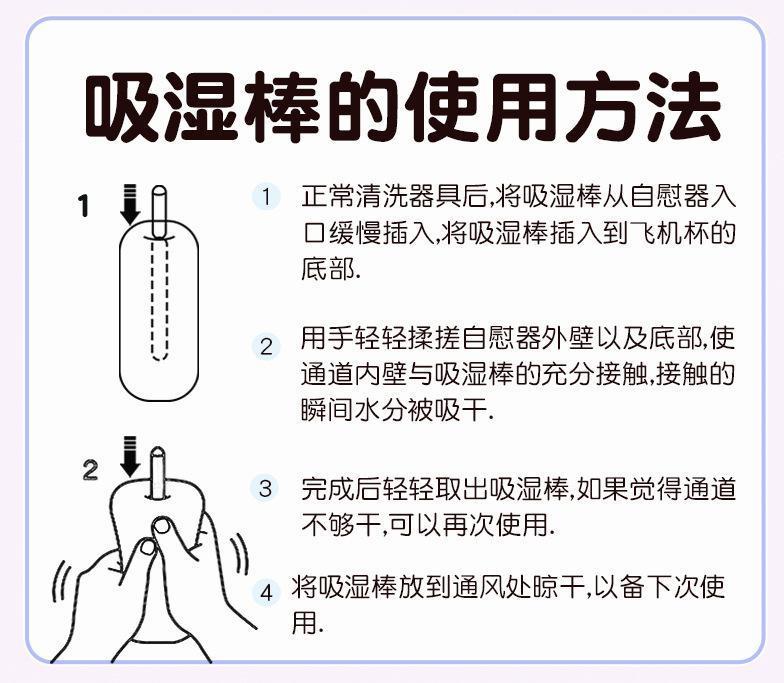 吸湿棒的使用方法

1

2

1 正常清洗器具后,将吸湿棒从自慰器入口缓慢插入,将吸湿棒插入到飞机杯的底部.

2 用手轻轻揉搓自慰器外壁以及底部,使通道内壁与吸湿棒的充分接触,接触的瞬间水分被吸干.

3 完成后轻轻取出吸湿棒,如果觉得通道不够干,可以再次使用.

4 将吸湿棒放到通风处晾干,以备下次使用.