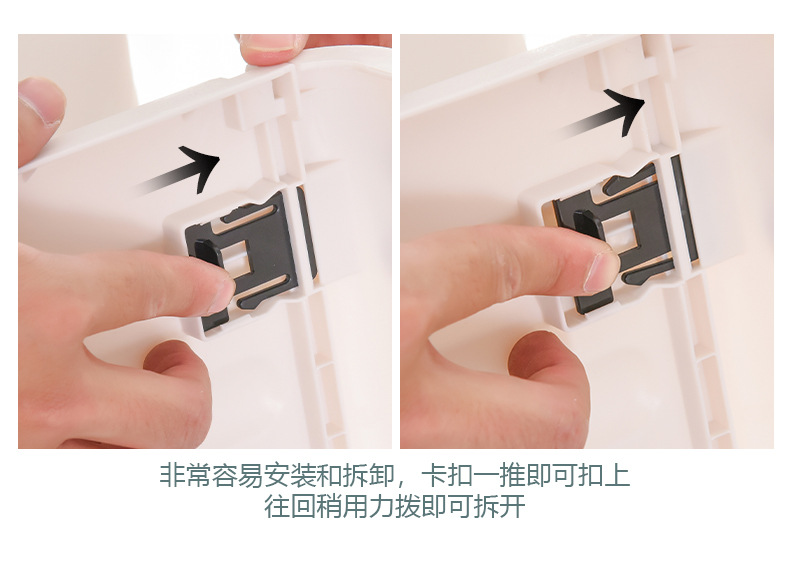 非常容易安装和拆卸，卡扣一推即可扣上
往回稍用力拨即可拆开