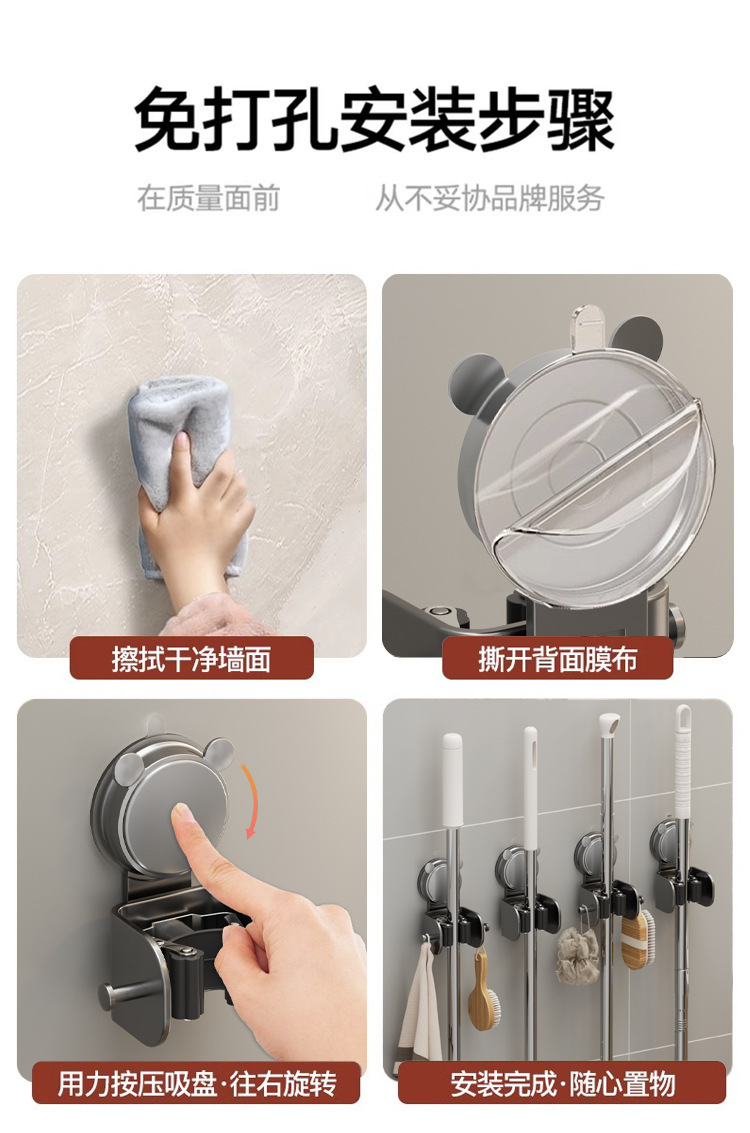 免打孔安装步骤

在质量面前　从不妥协品牌服务

擦拭干净墙面

撕开背面膜布

用力按压吸盘·往右旋转

安装完成·随心置物