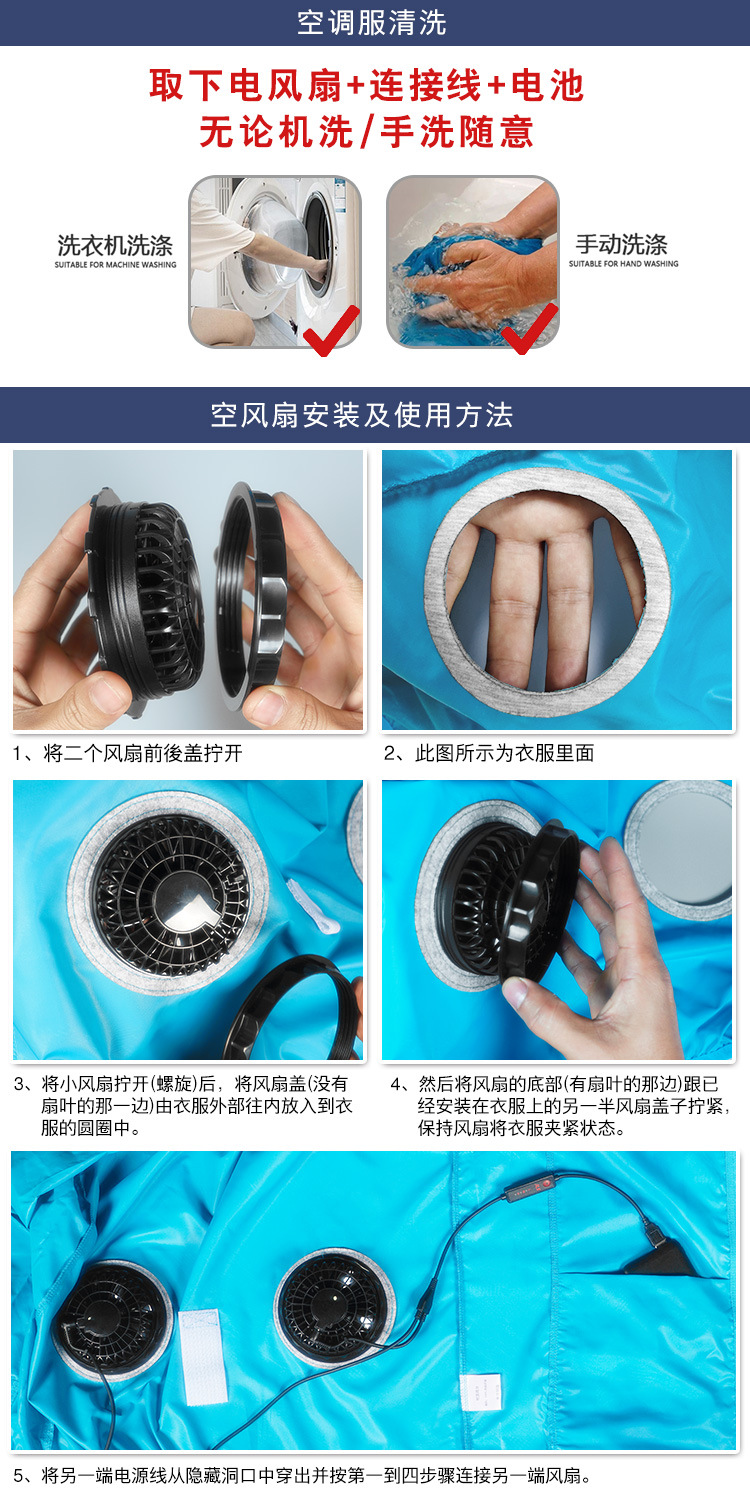 空调服清洗

取下电风扇+连接线+电池
无论机洗/手洗随意

洗衣机洗涤
SUITABLE FOR MACHINE WASHING

手动洗涤
SUITABLE FOR HAND WASHING

空风扇安装及使用方法

1、将二个风扇前後盖拧开

2、此图所示为衣服里面

3、将小风扇拧开(螺旋)后，将风扇盖(没有扇叶的那一边)由衣服外部往内放入到衣服的圆圈中。

4、然后将风扇的底部(有扇叶的那边)跟已经安装在衣服上的另一半风扇盖子拧紧，保持风扇将衣服夹紧状态。

5、将另一端电源线从隐藏洞口中穿出并按第一到四步骤连接另一端风扇。