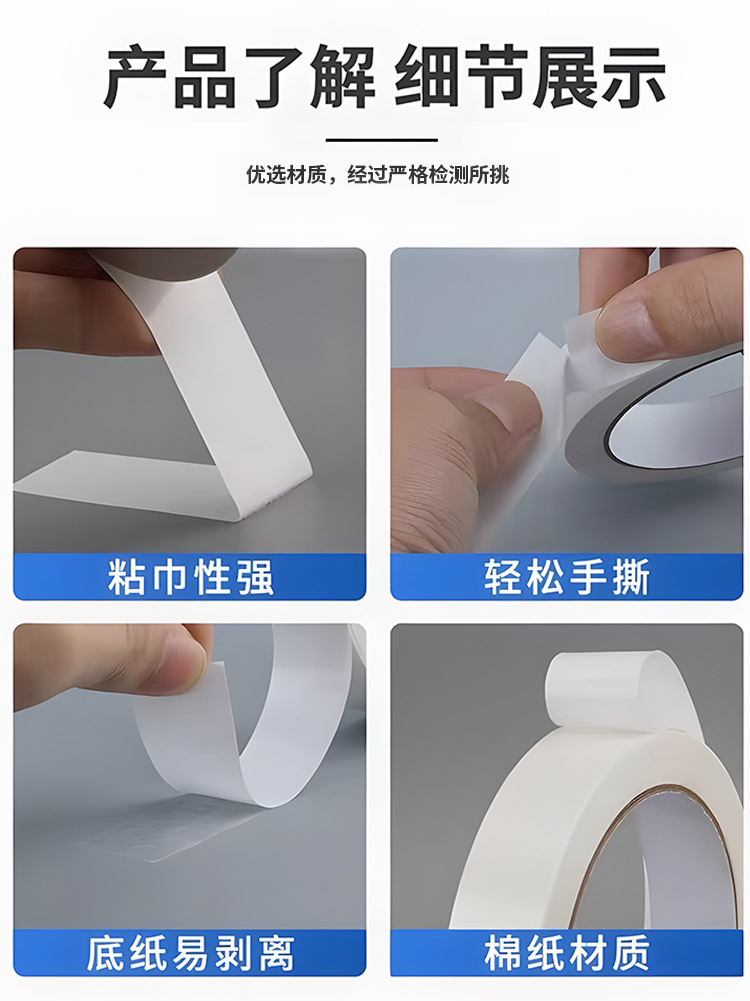 产品了解 细节展示

优选材质，经过严格检测所挑

粘巾性强

轻松手撕

底纸易剥离

棉纸材质