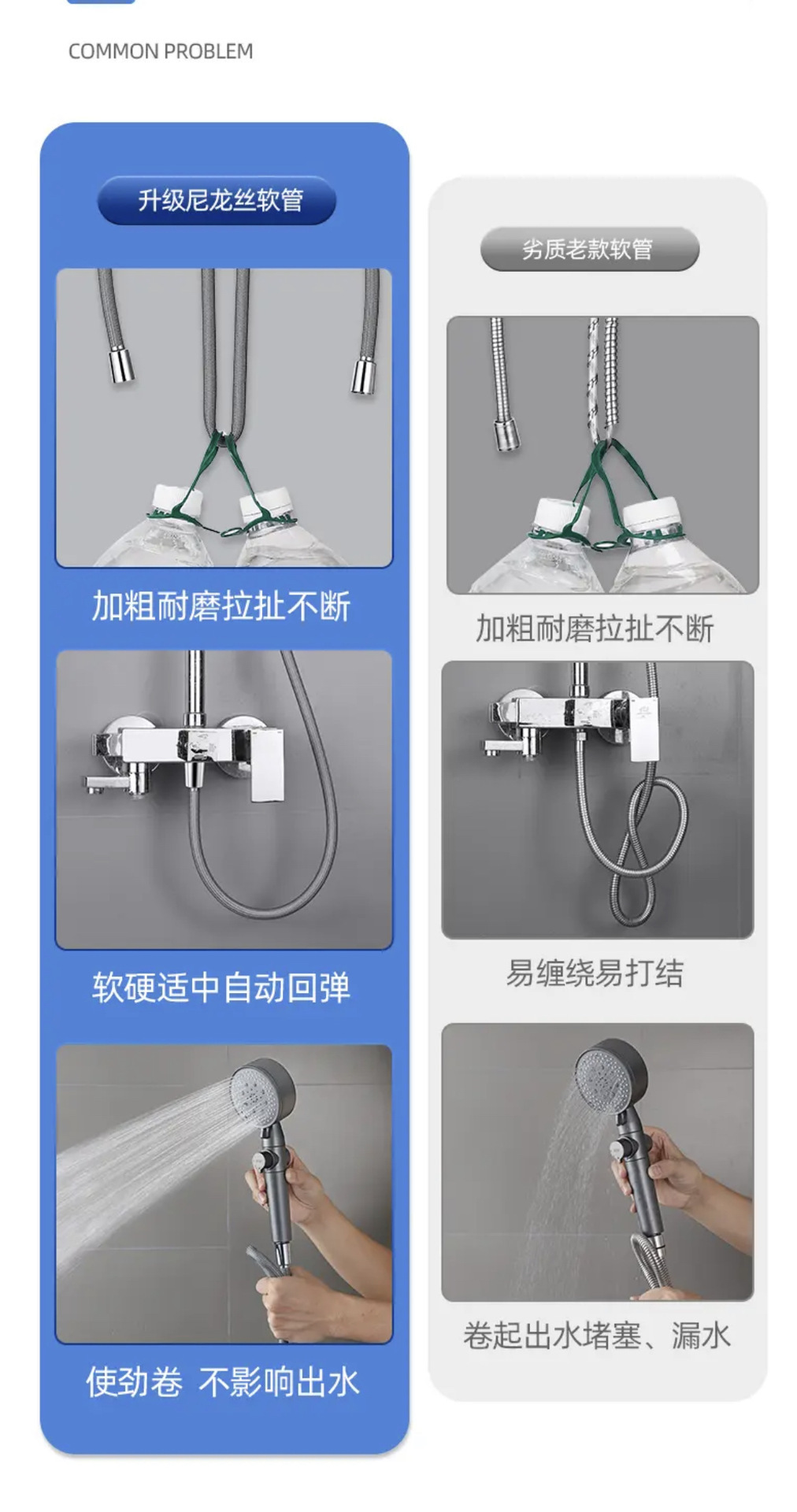 COMMON PROBLEM

升级尼龙丝软管

加粗耐磨拉扯不断

软硬适中自动回弹

使劲卷 不影响出水

劣质老款软管

加粗耐磨拉扯不断

易缠绕易打结

卷起出水堵塞、漏水