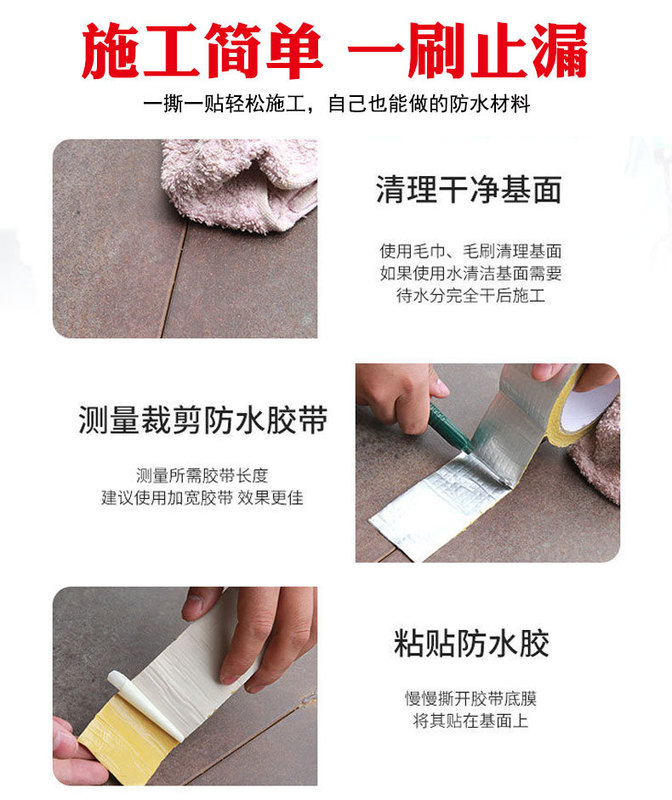 施工简单 一刷止漏

一撕一贴轻松施工，自己也能做的防水材料

清理干净基面

使用毛巾、毛刷清理基面
如果使用水清洁基面需要
待水分完全干后施工

测量裁剪防水胶带

测量所需胶带长度
建议使用加宽胶带 效果更佳

粘贴防水胶

慢慢撕开胶带底膜
将其贴在基面上