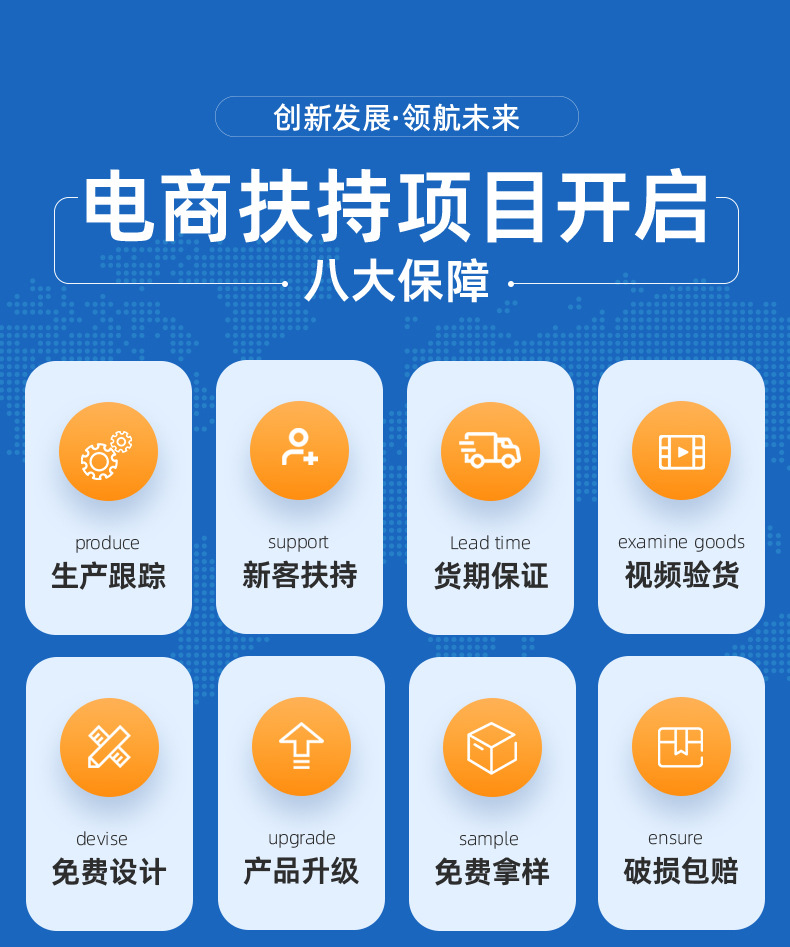 创新发展·领航未来

电商扶持项目开启

八大保障

produce
生产跟踪

support
新客扶持

Lead time
货期保证

examine goods
视频验货

devise
免费设计

upgrade
产品升级

sample
免费拿样

ensure
破损包赔