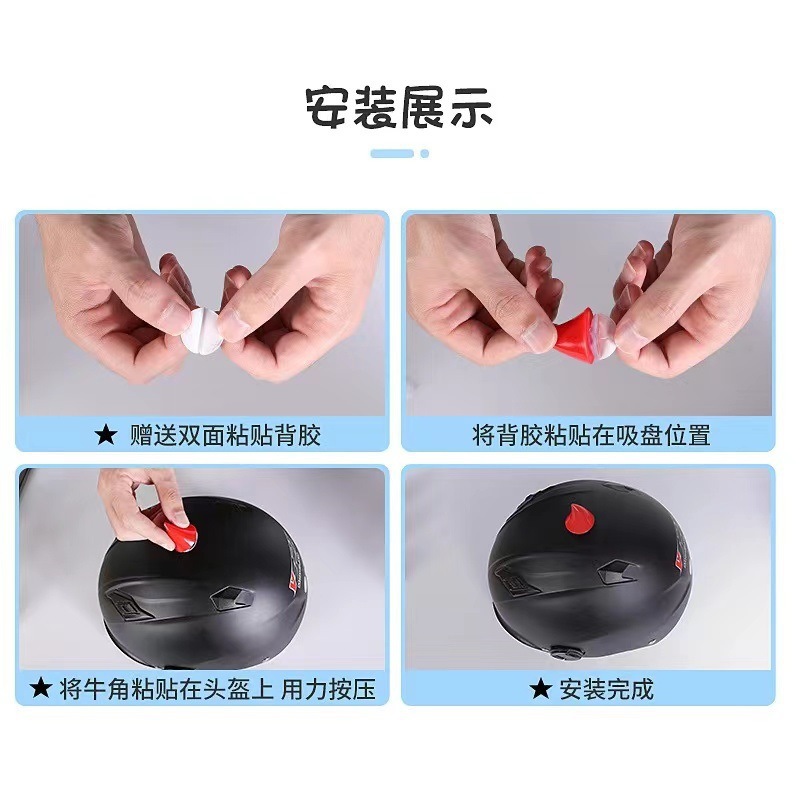 安装展示

★ 赠送双面粘贴背胶

将背胶粘贴在吸盘位置

★ 将牛角粘贴在头盔上 用力按压

★ 安装完成