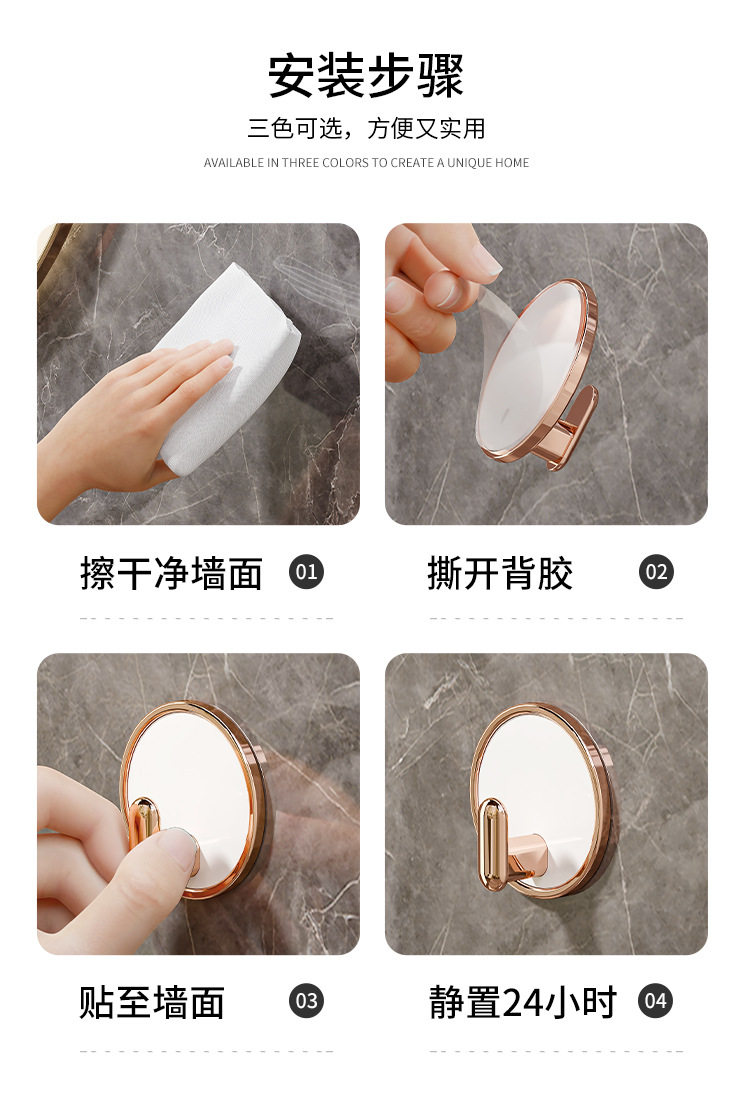 安装步骤

三色可选，方便又实用

AVAILABLE IN THREE COLORS TO CREATE A UNIQUE HOME

擦干净墙面 01

撕开背胶 02

贴至墙面 03

静置24小时 04