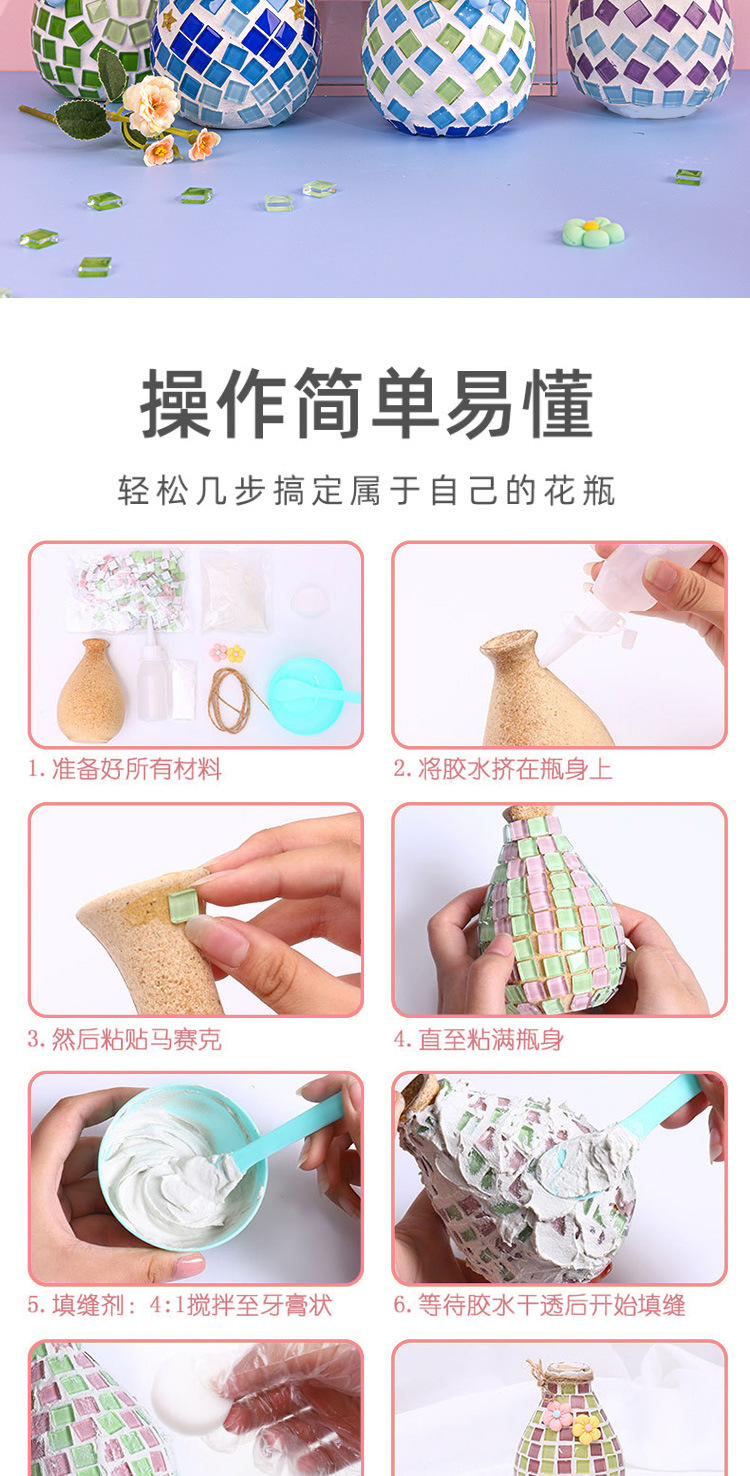 操作简单易懂

轻松几步搞定属于自己的花瓶

1. 准备好所有材料

2. 将胶水挤在瓶身上

3. 然后粘贴马赛克

4. 直至粘满瓶身

5. 填缝剂：4:1搅拌至牙膏状

6. 等待胶水干透后开始填缝