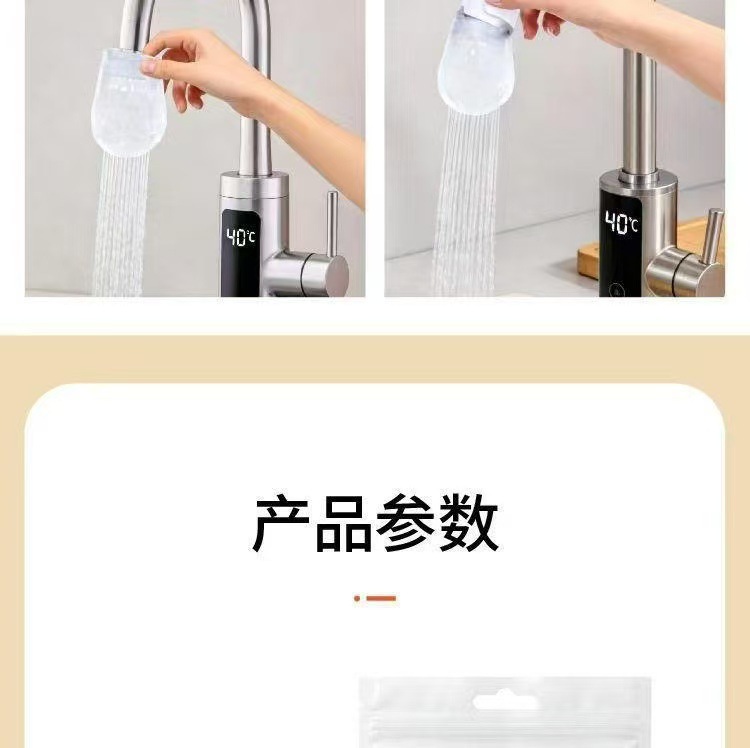 40℃

40℃

产品参数