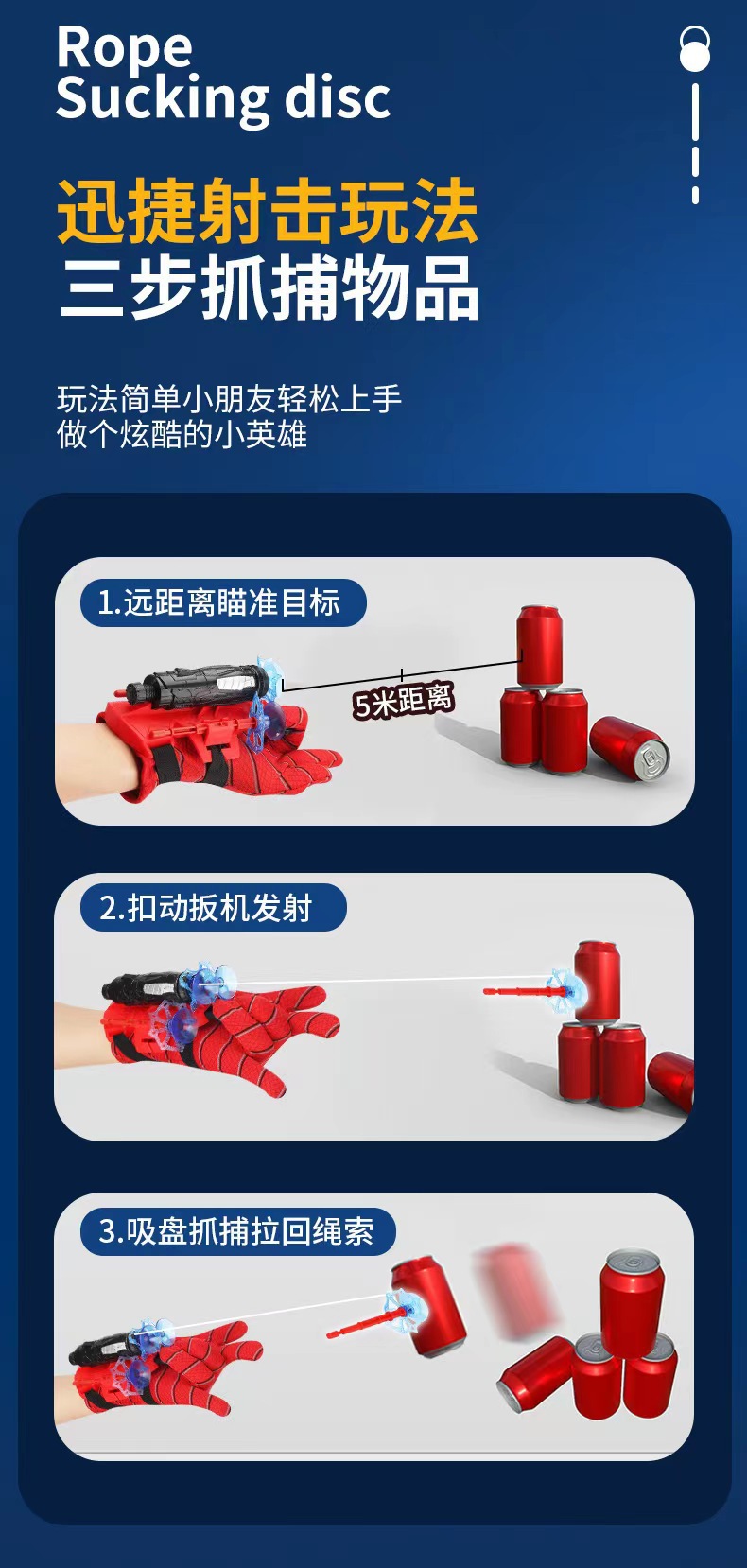 Rope
Sucking disc

迅捷射击玩法
三步抓捕物品

玩法简单小朋友轻松上手
做个炫酷的小英雄

1.远距离瞄准目标

5米距离

2.扣动扳机发射

3.吸盘抓捕拉回绳索