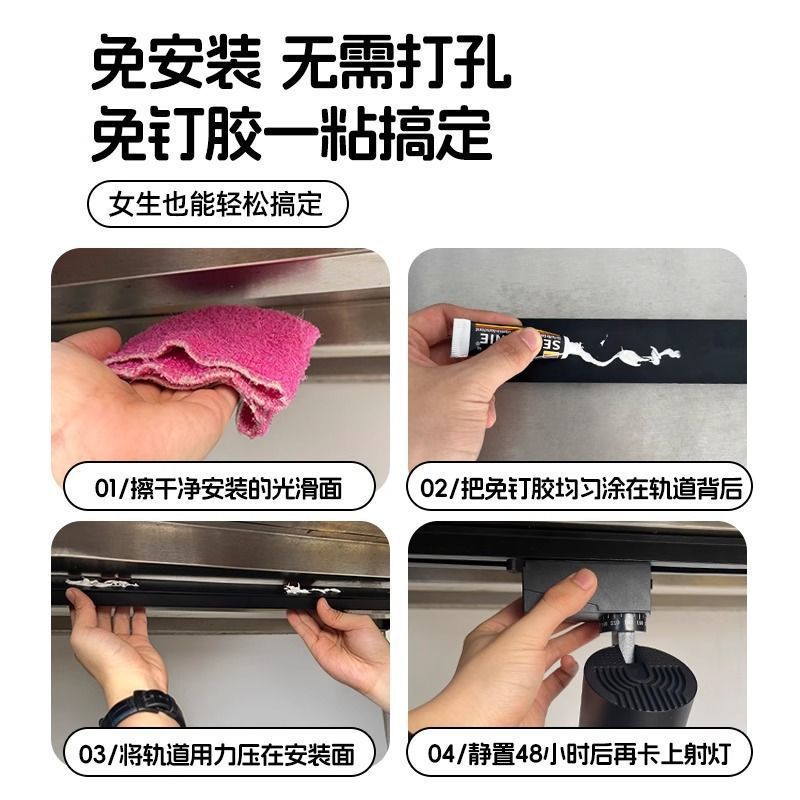 免安装 无需打孔
免钉胶一粘搞定

女生也能轻松搞定

01/擦干净安装的光滑面

02/把免钉胶均匀涂在轨道背后

03/将轨道用力压在安装面

04/静置48小时后再卡上射灯