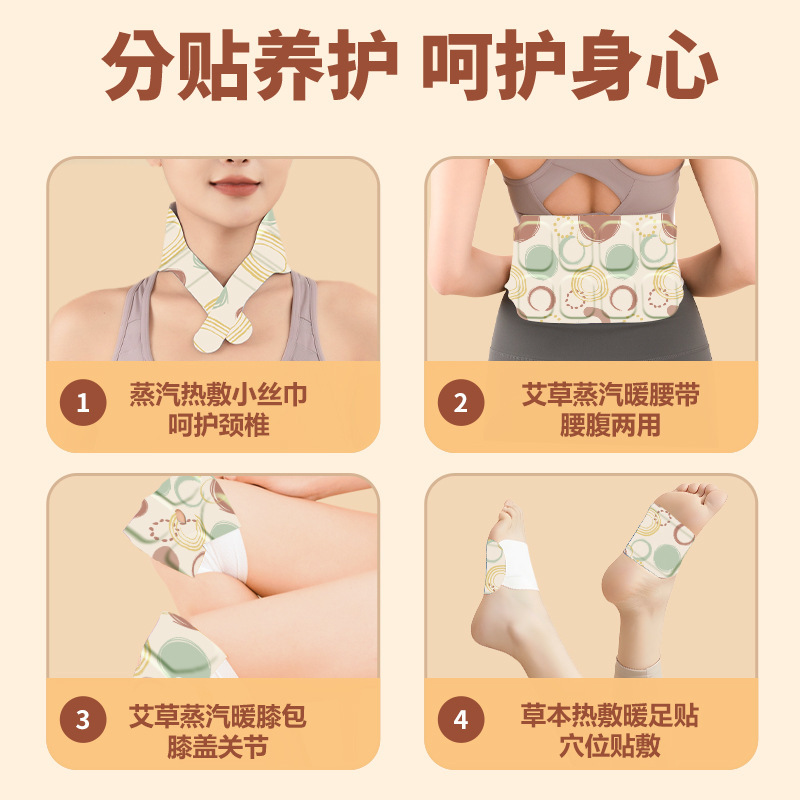 分贴养护 呵护身心

1 蒸汽热敷小丝巾
呵护颈椎

2 艾草蒸汽暖腰带
腰腹两用

3 艾草蒸汽暖膝包
膝盖关节

4 草本热敷暖足贴
穴位贴敷