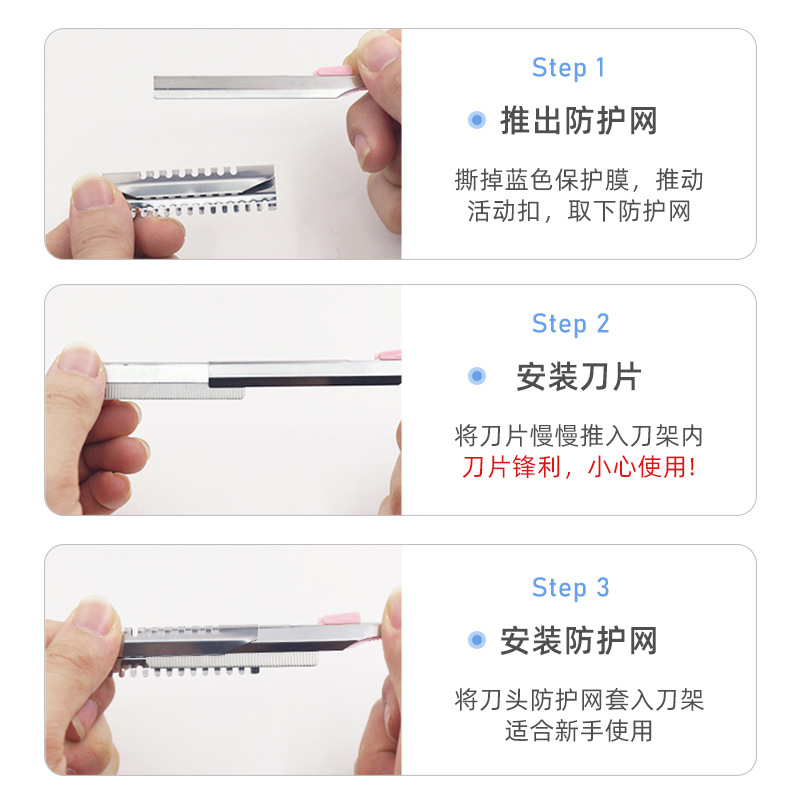 Step 1
推出防护网
撕掉蓝色保护膜，推动活动扣，取下防护网

Step 2
安装刀片
将刀片慢慢推入刀架内
刀片锋利，小心使用!

Step 3
安装防护网
将刀头防护网套入刀架
适合新手使用