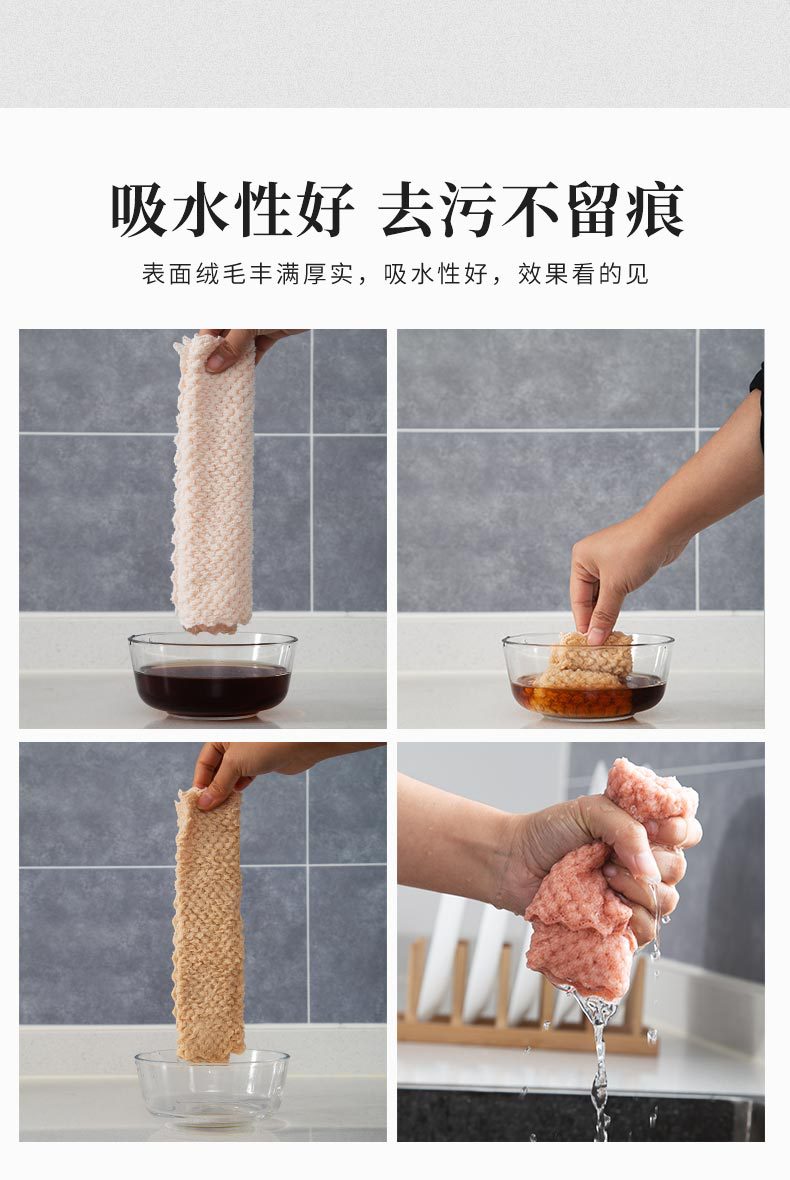 吸水性好 去污不留痕

表面绒毛丰满厚实，吸水性好，效果看的见