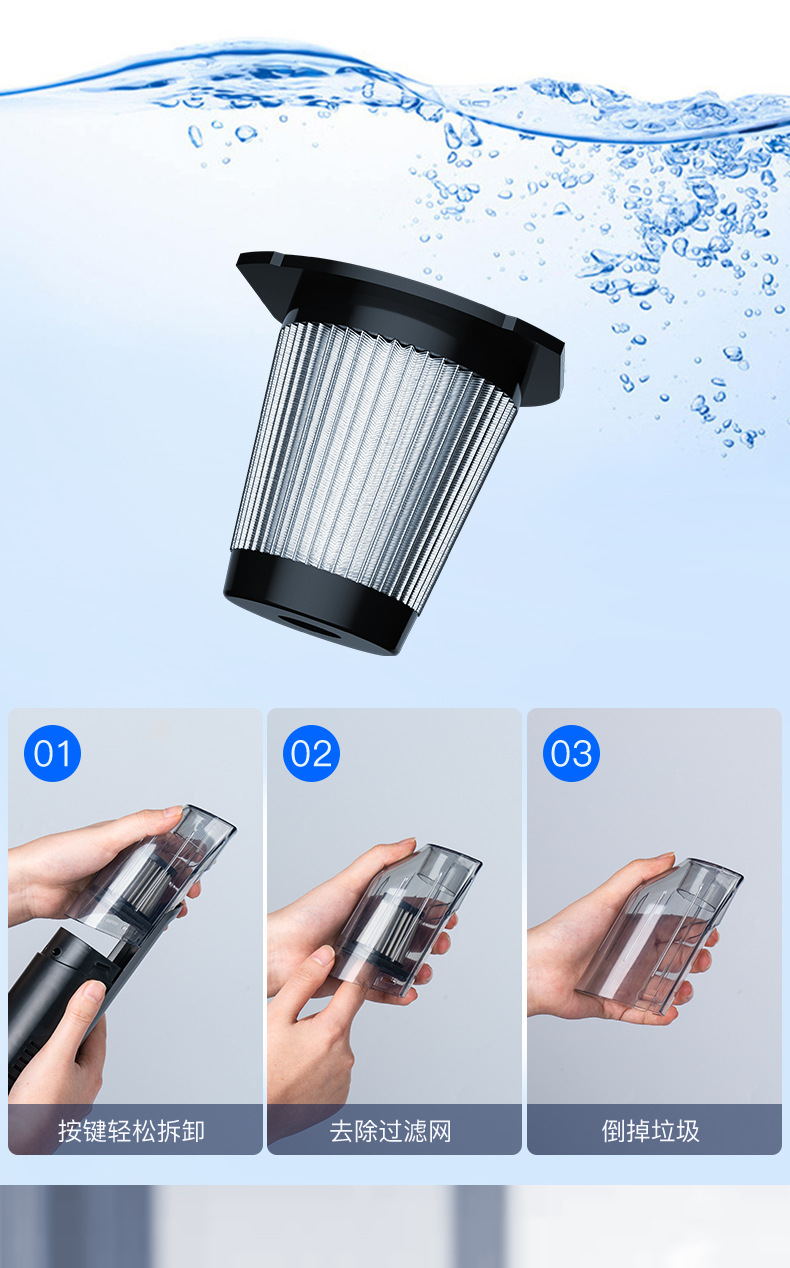 01

按键轻松拆卸

02

去除过滤网

03

倒掉垃圾