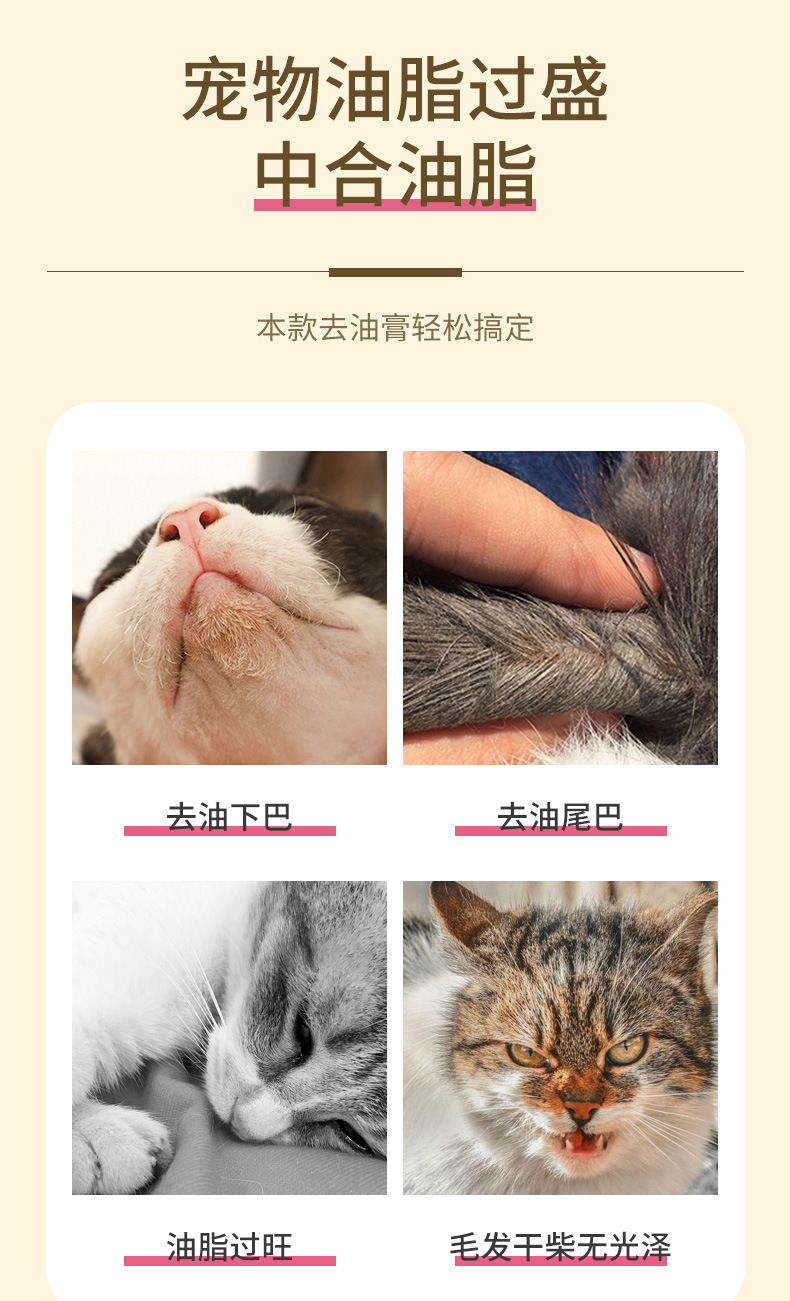 宠物油脂过盛
中合油脂

本款去油膏轻松搞定

去油下巴

去油尾巴

油脂过旺

毛发干柴无光泽