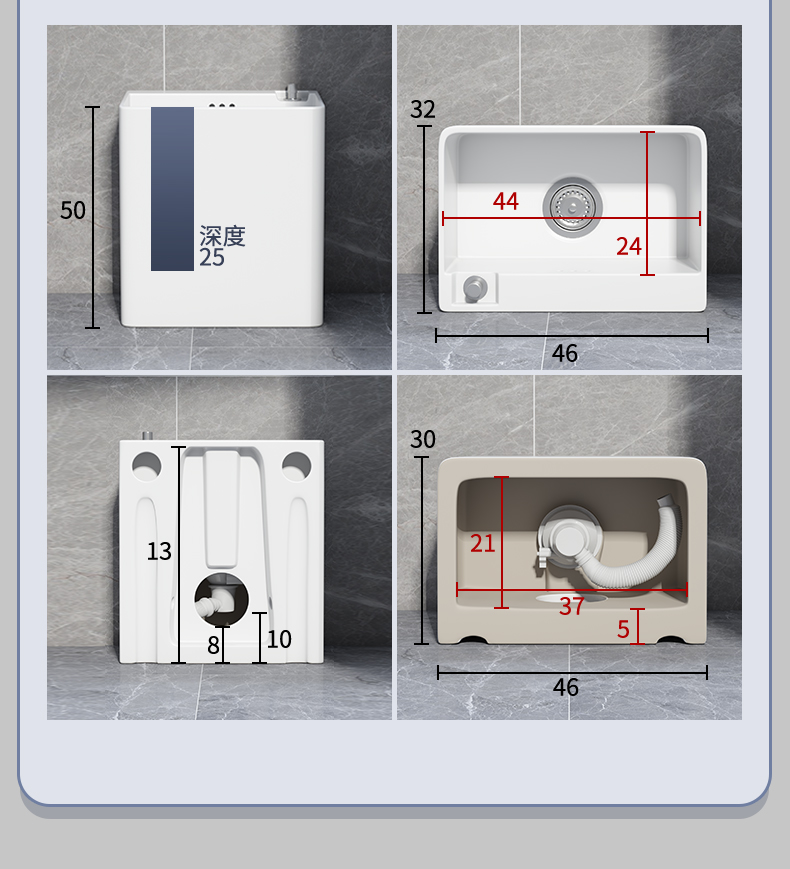 50

深度
25

32

44

24

46

13

8

10

30

21

37

5

46