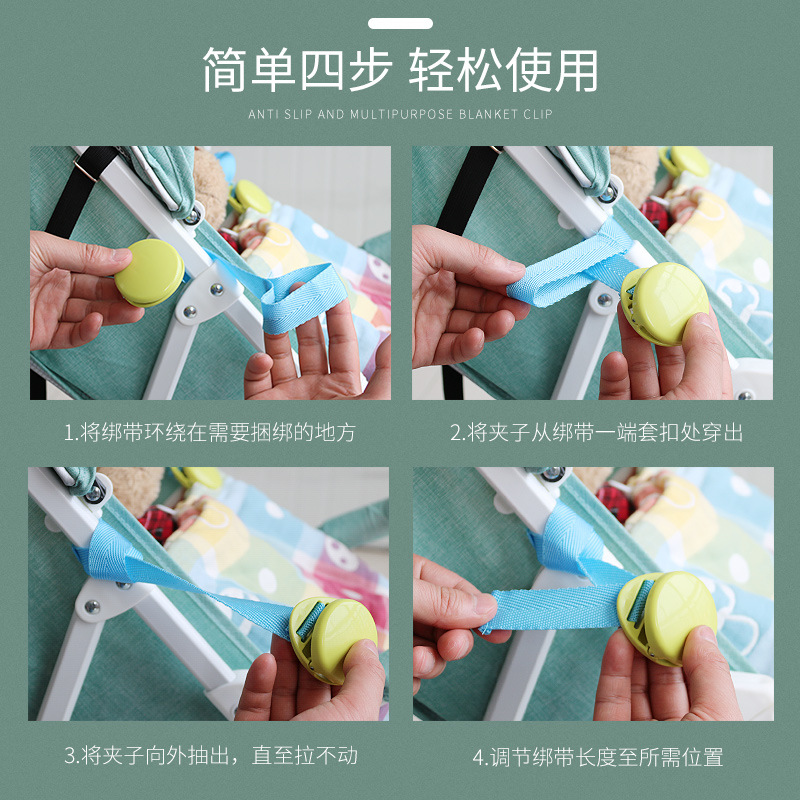 简单四步 轻松使用

ANTI SLIP AND MULTIPURPOSE BLANKET CLIP

1.将绑带环绕在需要捆绑的地方

2.将夹子从绑带一端套扣处穿出

3.将夹子向外抽出，直至拉不动

4.调节绑带长度至所需位置