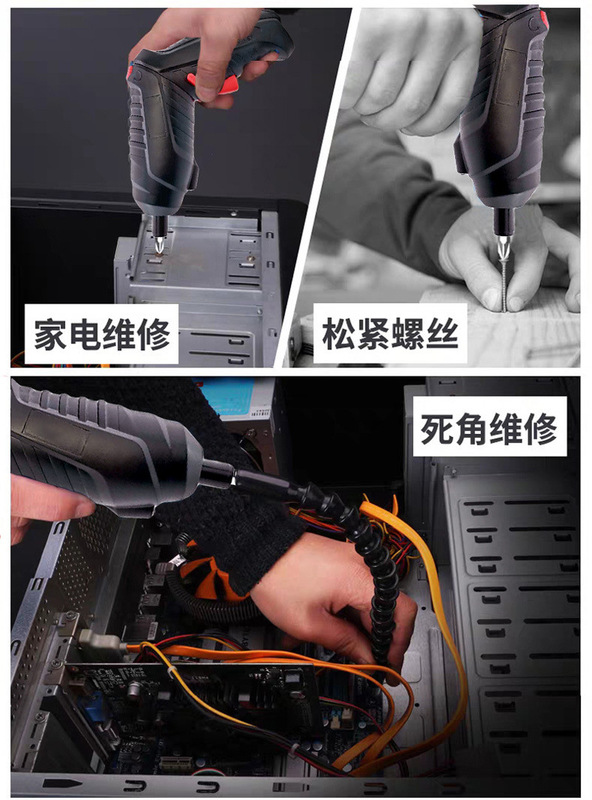 家电维修

松紧螺丝

死角维修