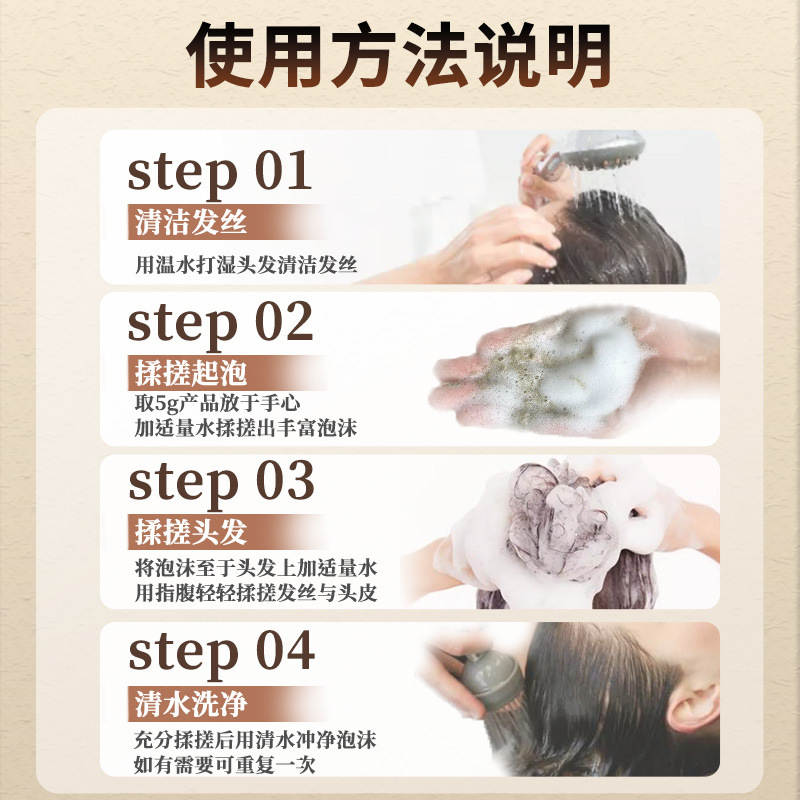 使用方法说明

step 01
清洁发丝
用温水打湿头发清洁发丝

step 02
揉搓起泡
取5g产品放于手心
加适量水揉搓出丰富泡沫

step 03
揉搓头发
将泡沫至于头发上加适量水
用指腹轻轻揉搓发丝与头皮

step 04
清水洗净
充分揉搓后用清水冲净泡沫
如有需要可重复一次