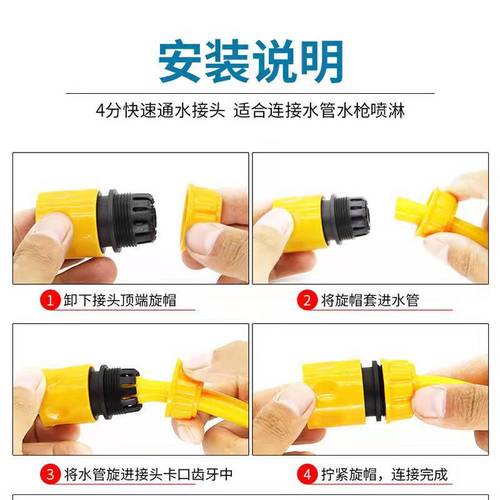 安装说明

4分快速通水接头 适合连接水管水枪喷淋

1 卸下接头顶端旋帽

2 将旋帽套进水管

3 将水管旋进接头卡口齿牙中

4 拧紧旋帽，连接完成